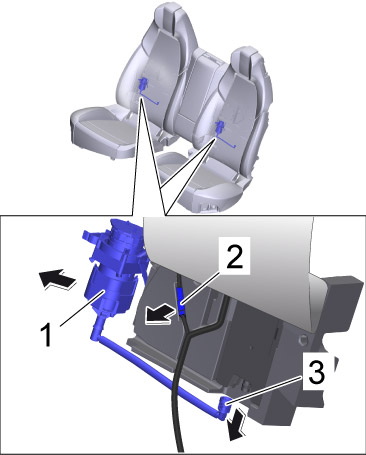 2
1
3