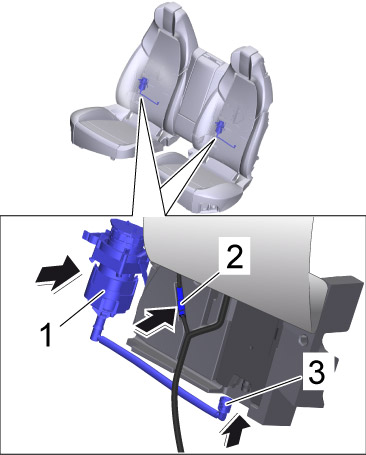 2
1
3