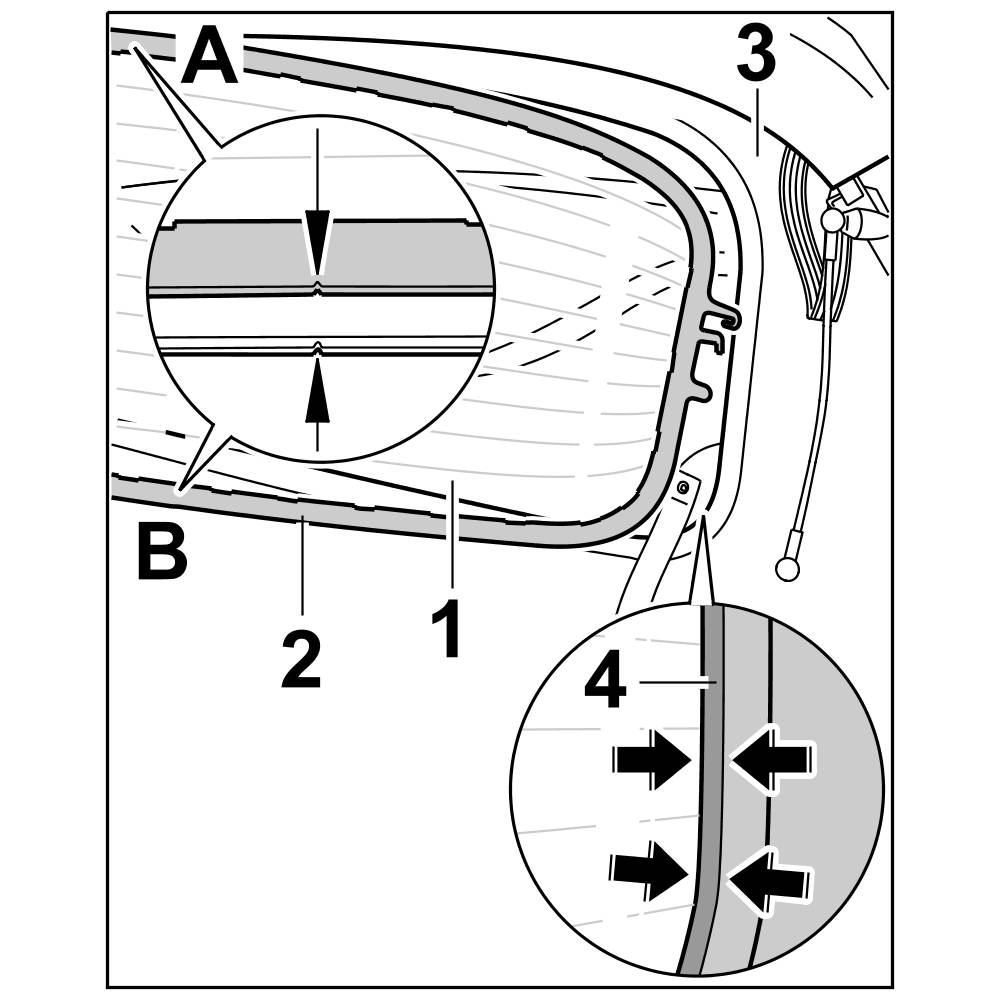 A
3
B
2
1
4