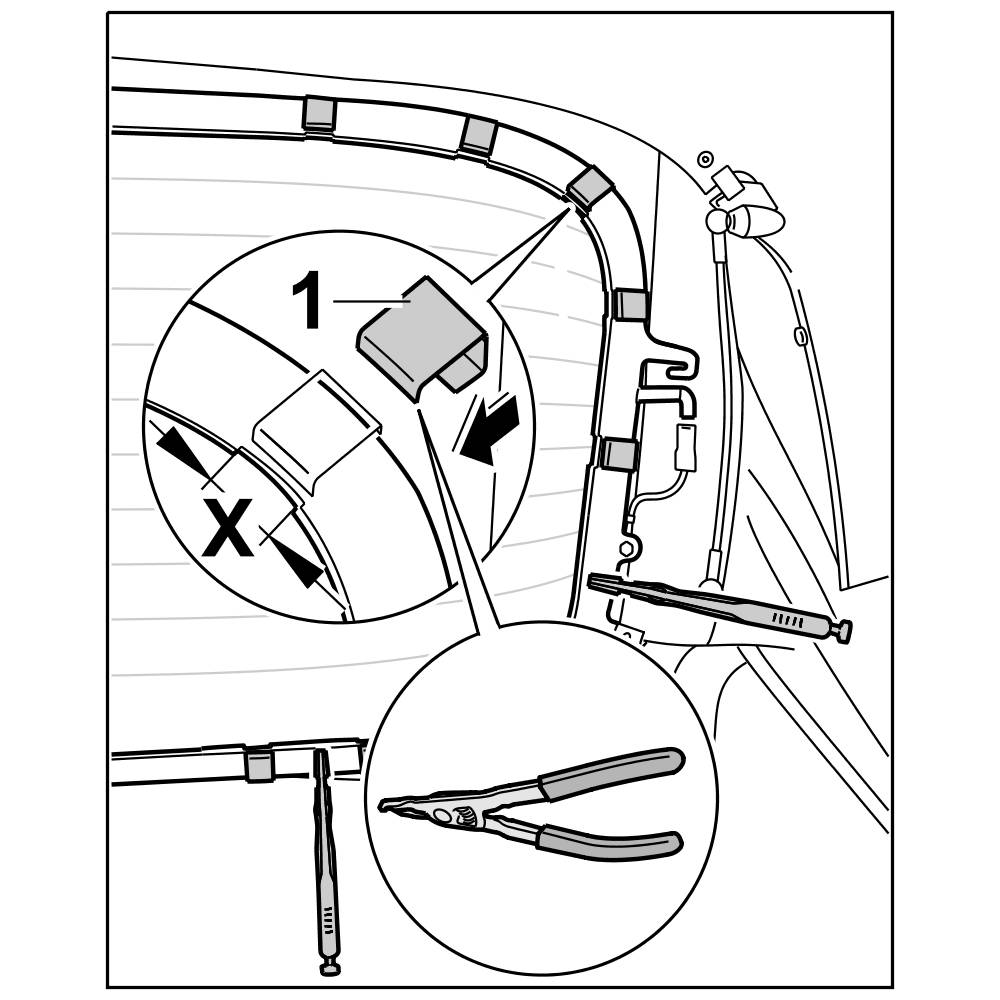 1
X