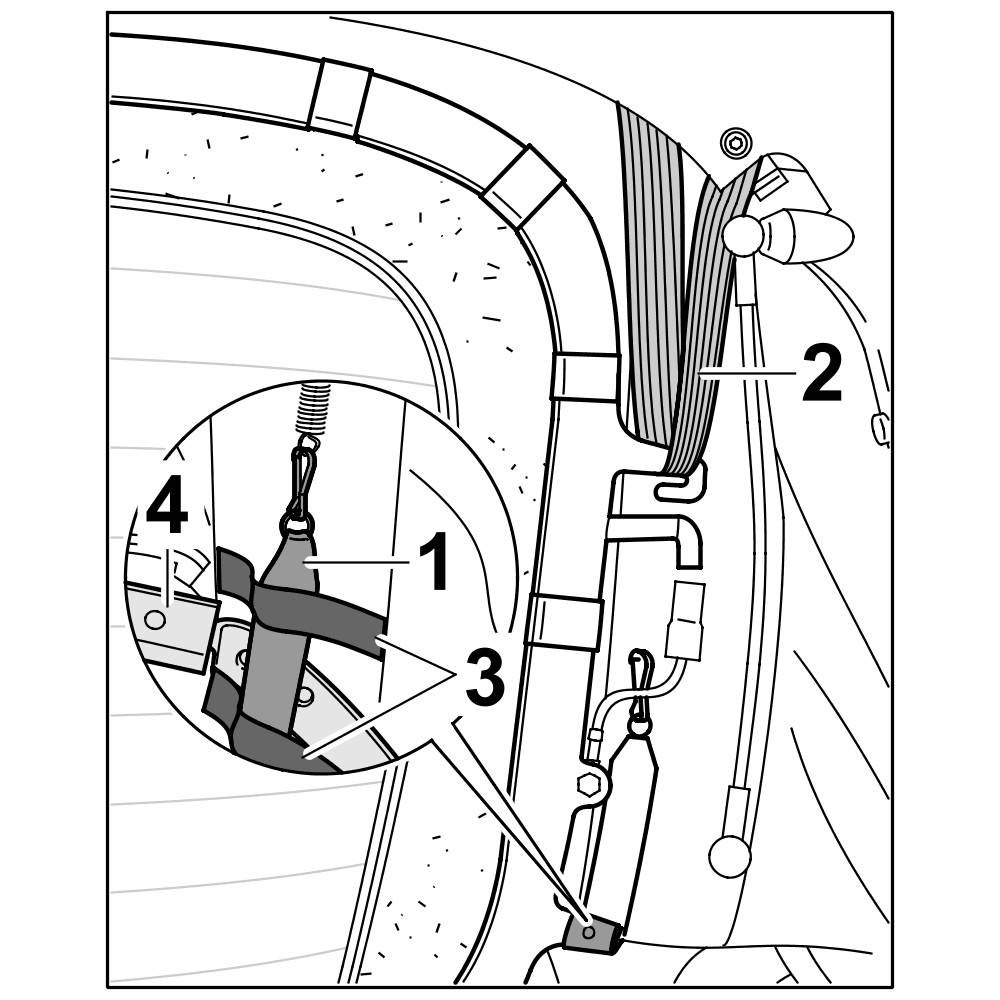 2
4
1
3