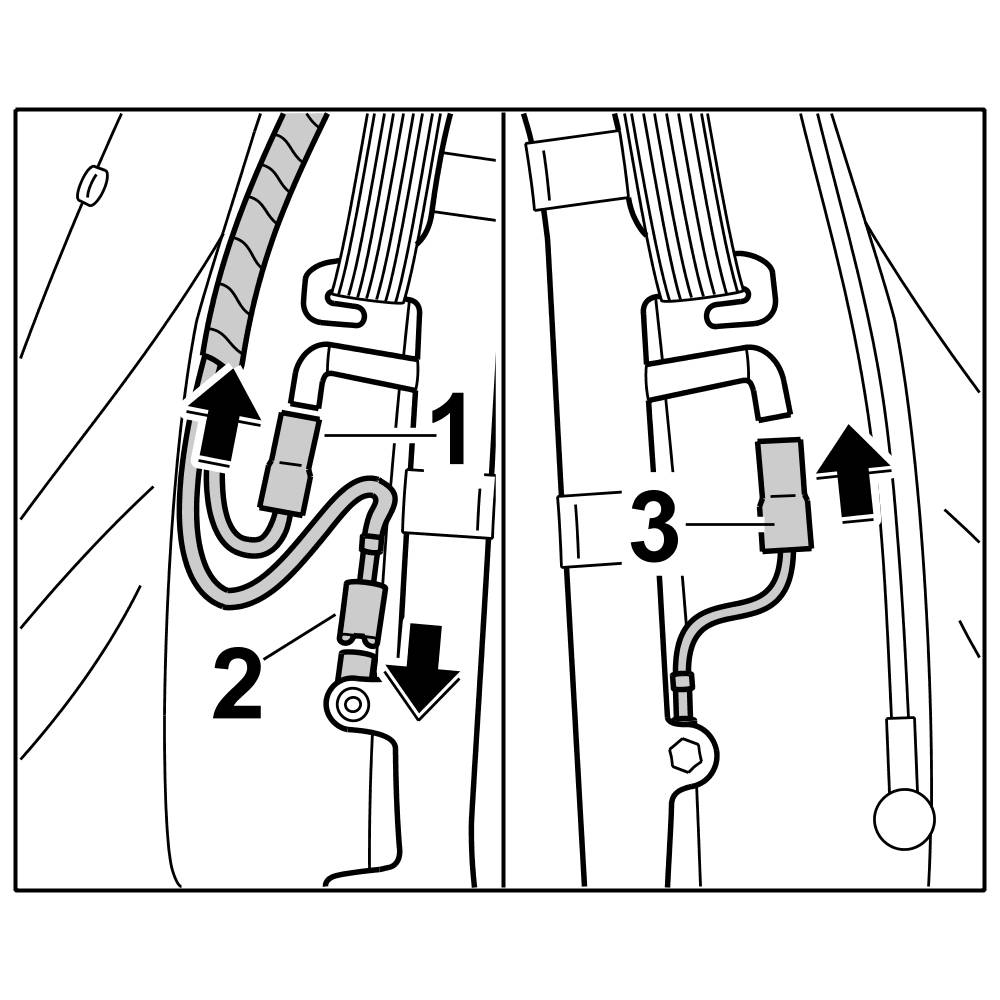 1
2
3