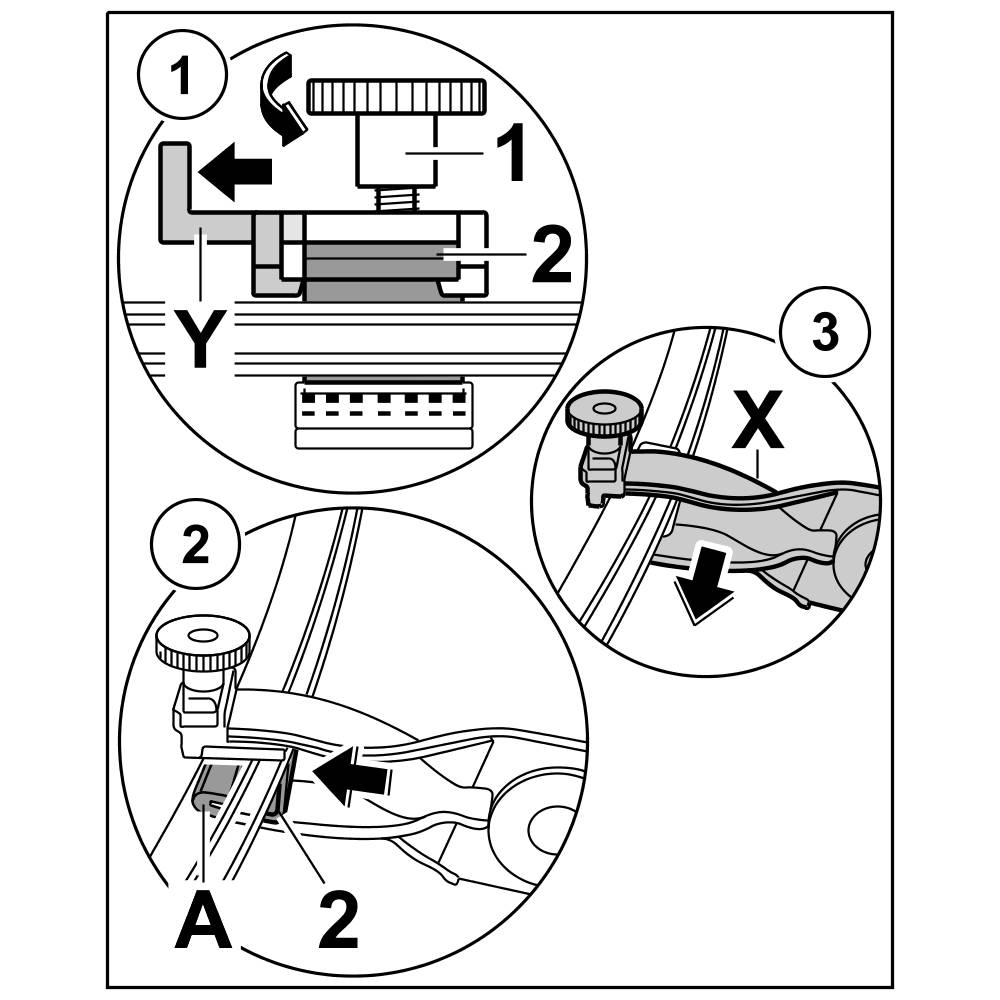 1
1
2
Y
3
X
2
A
2