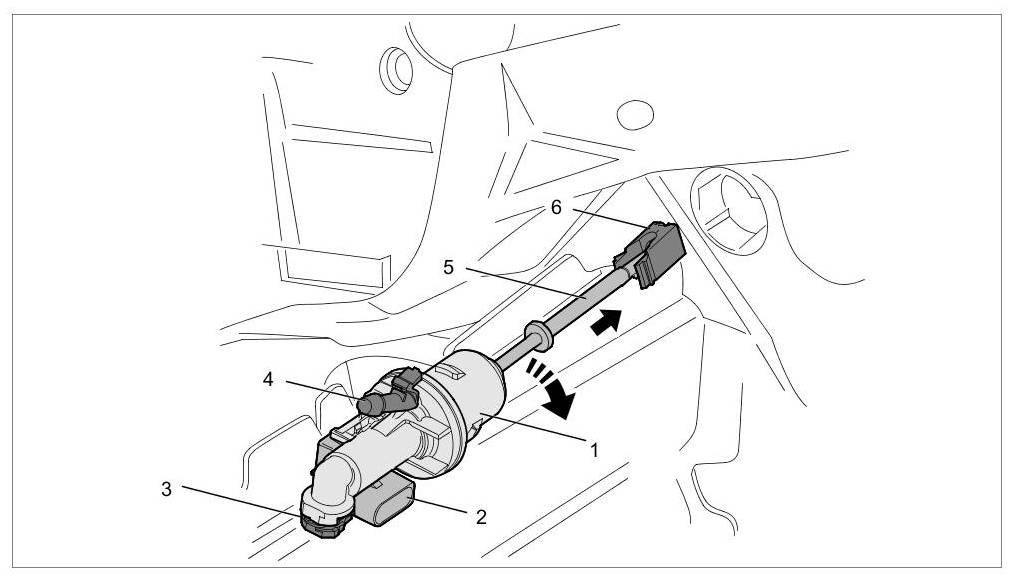 6
5
4
1
3
2