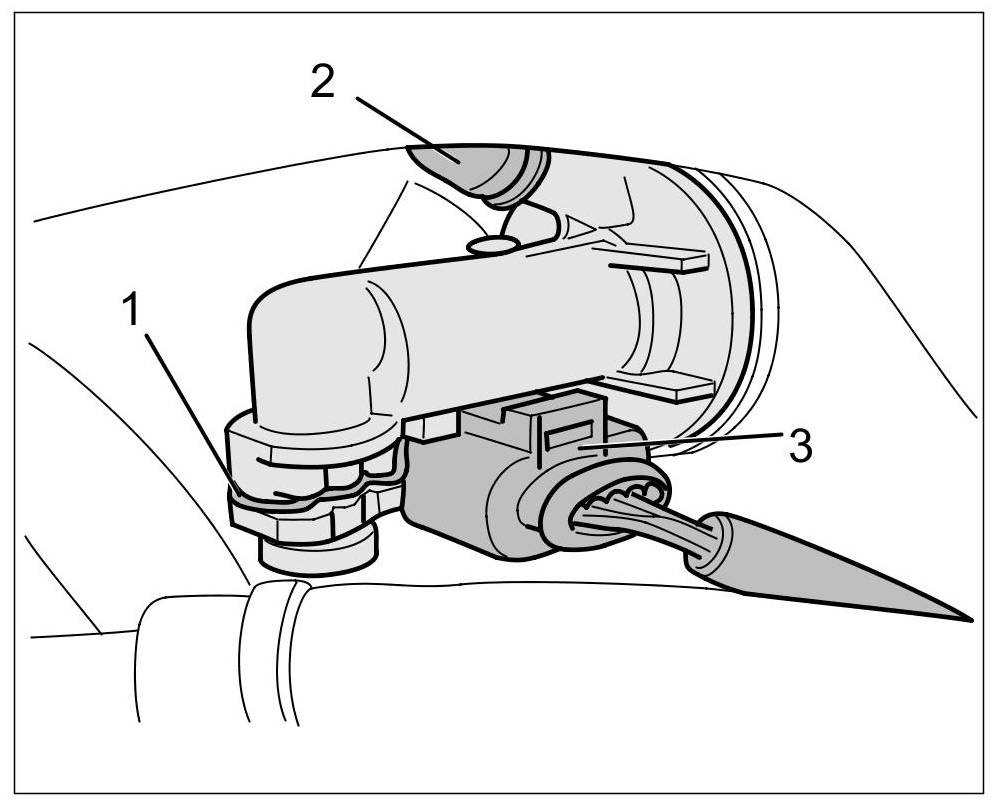 2
1
3