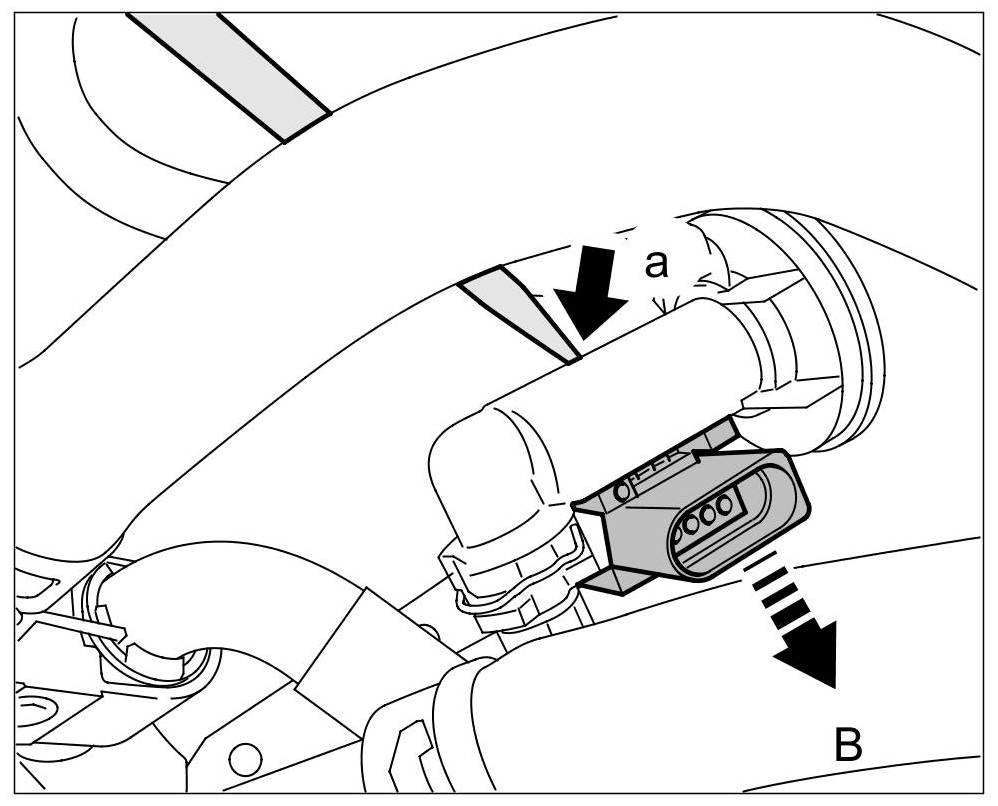 a

B