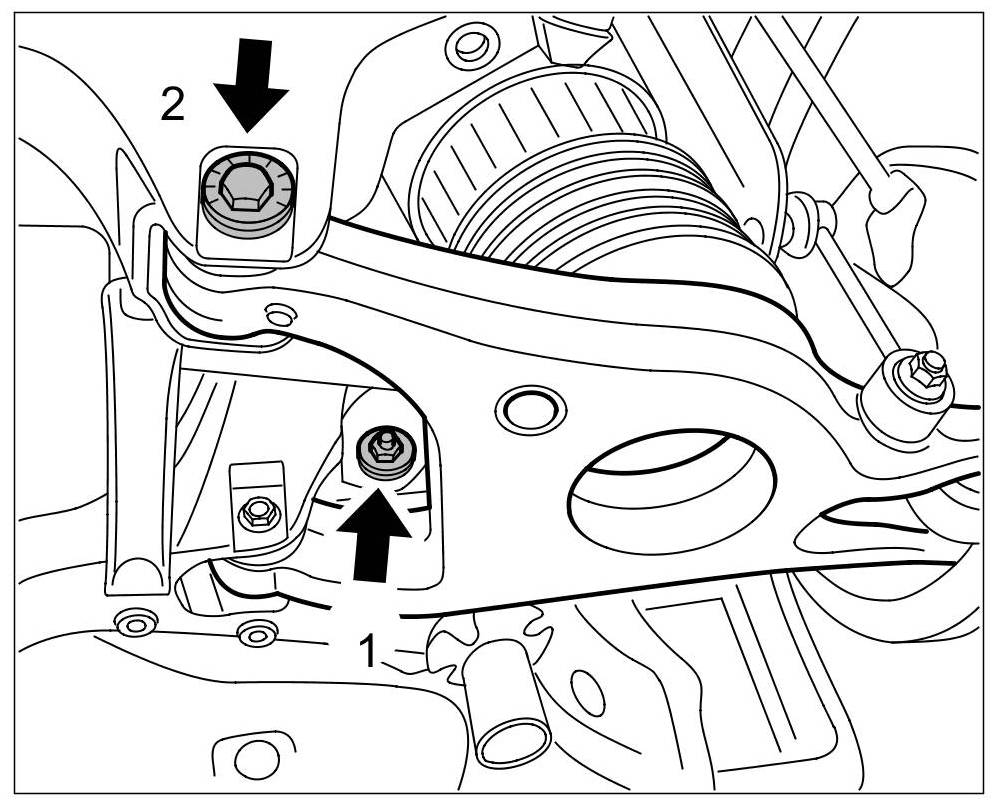 2

1