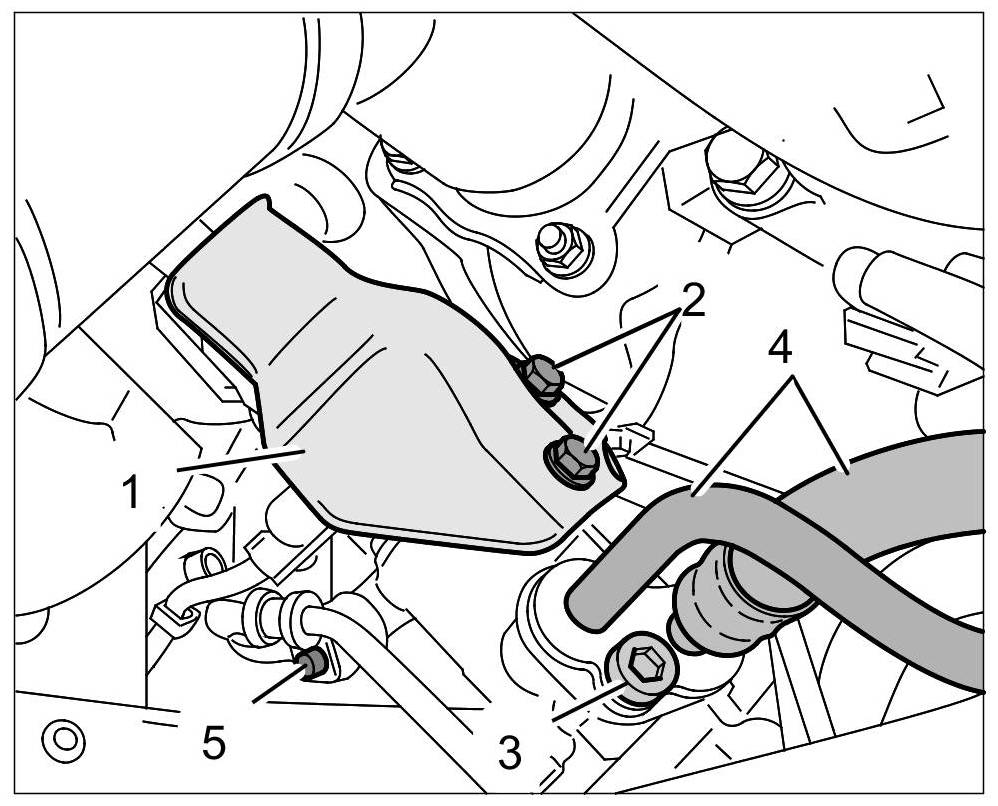 2
4
1
5
3