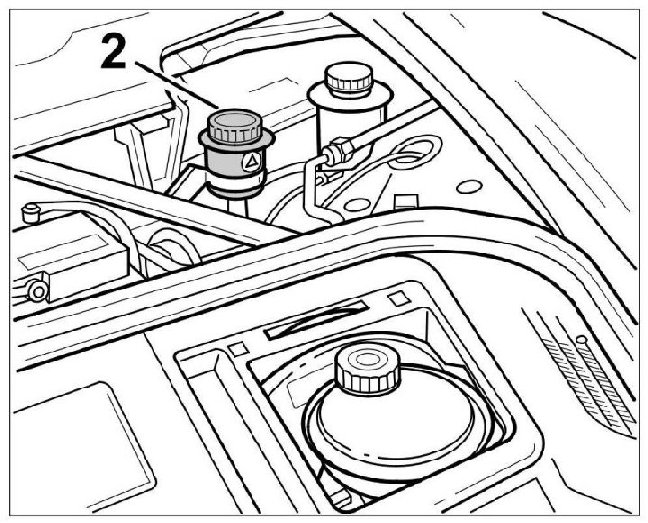 2