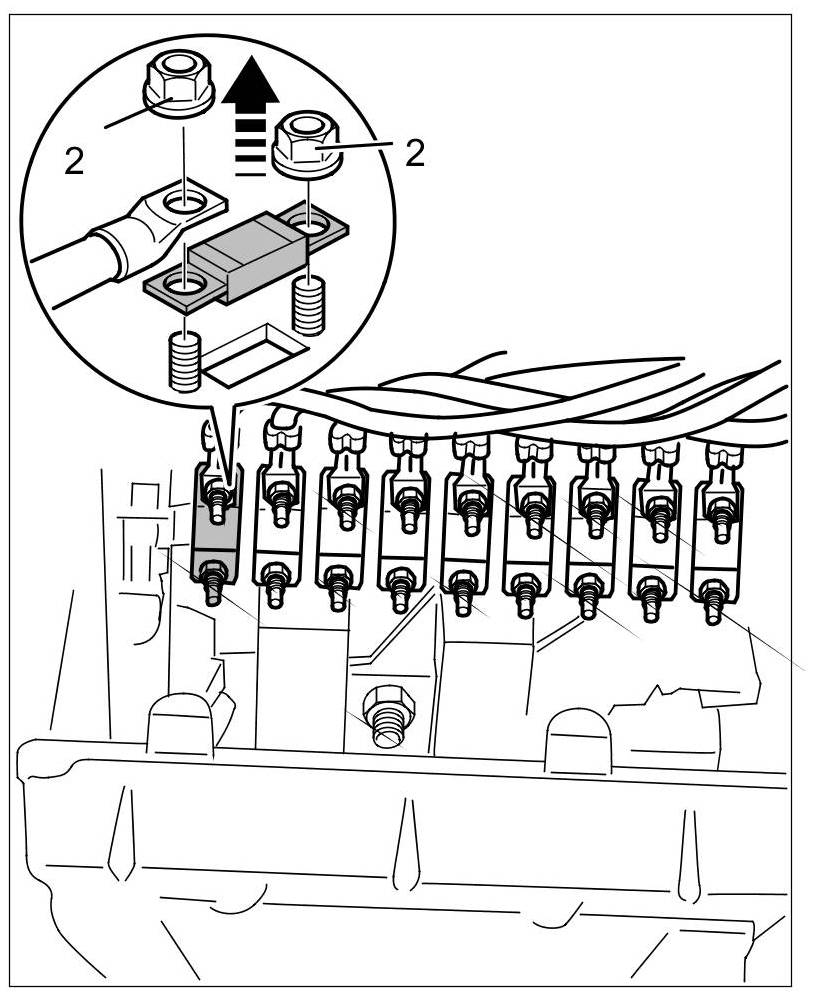 2

2