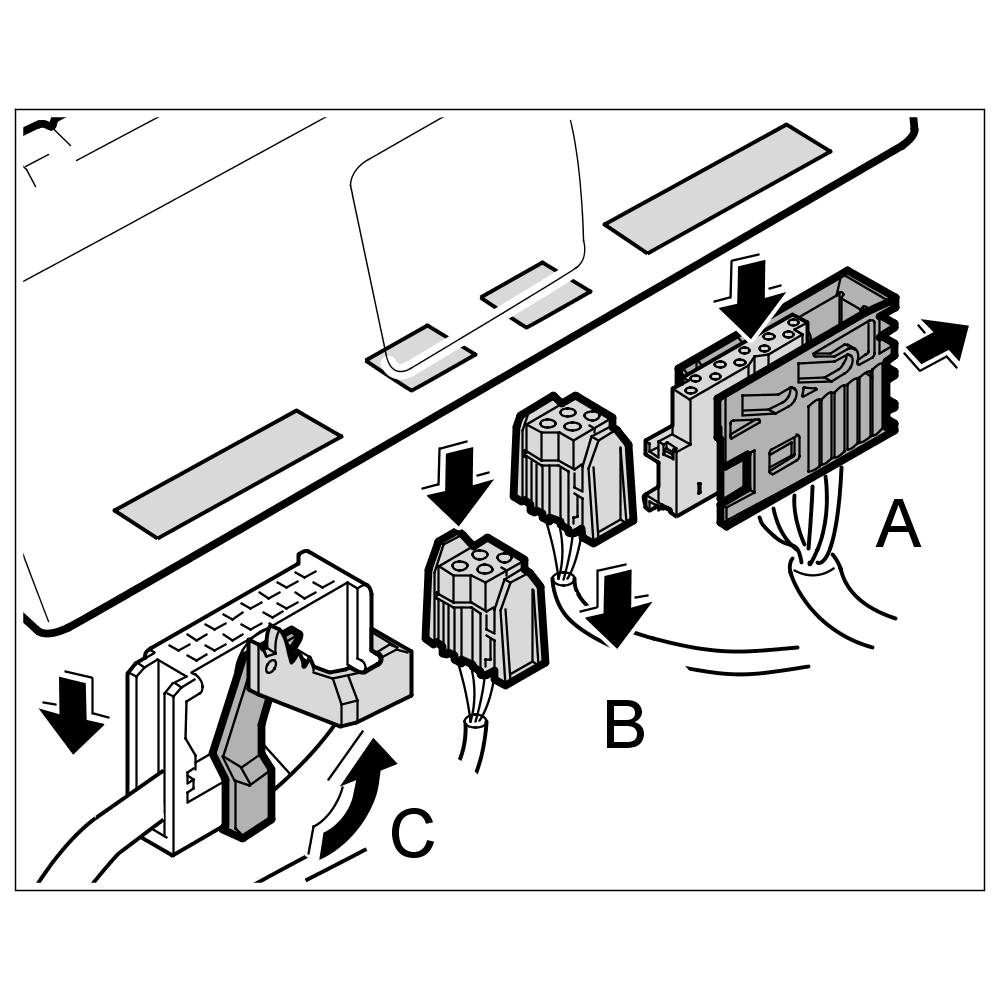 A

B

C