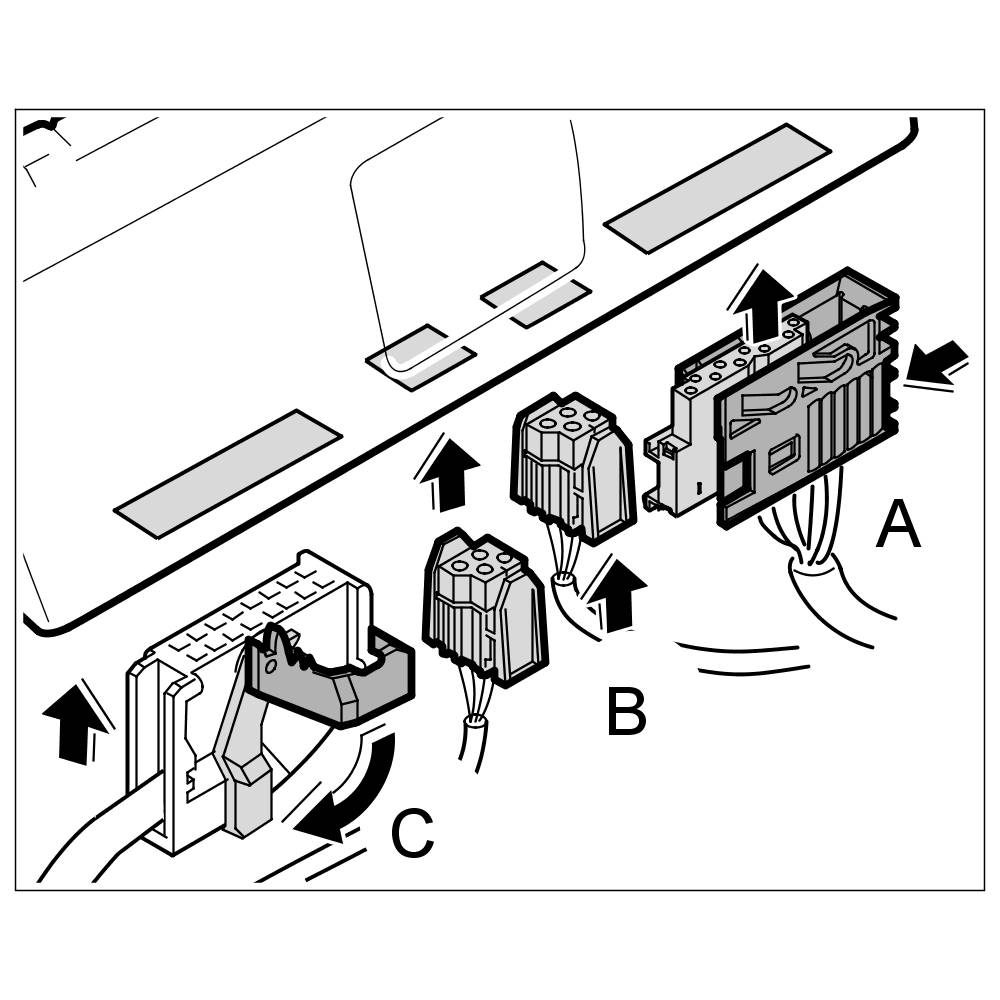 A
B
C