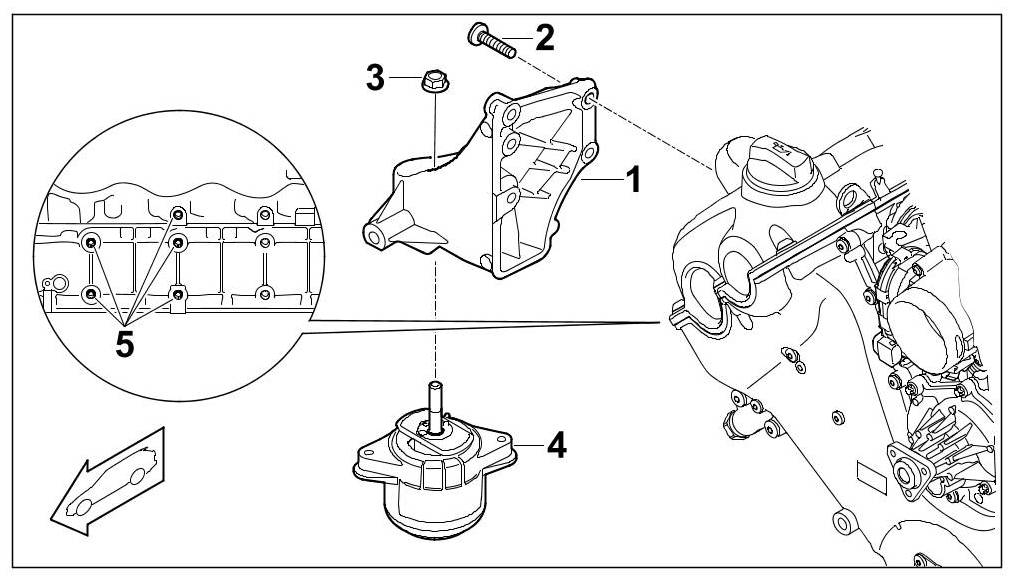 2
3
1
5
4