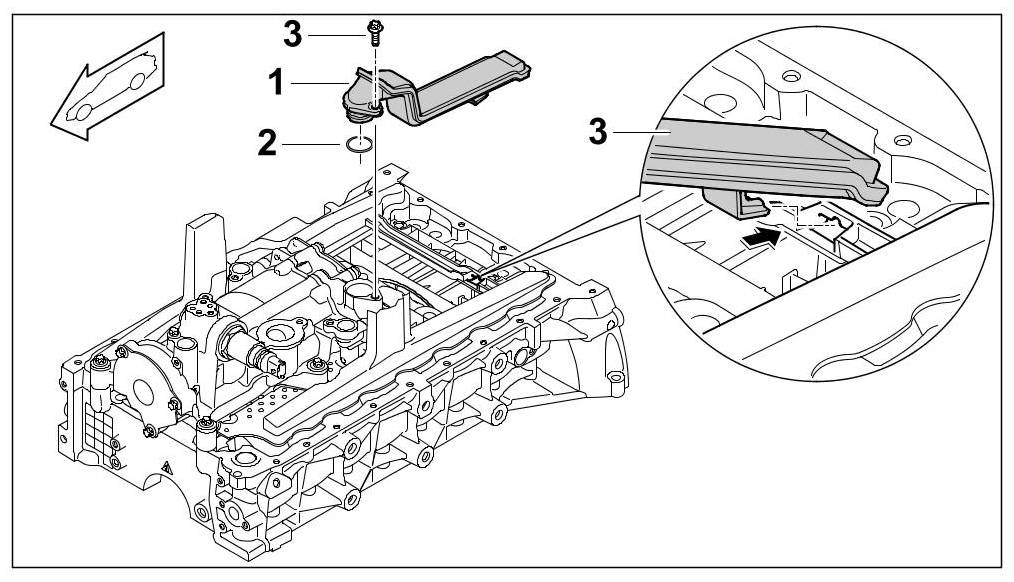 3
1
2
3