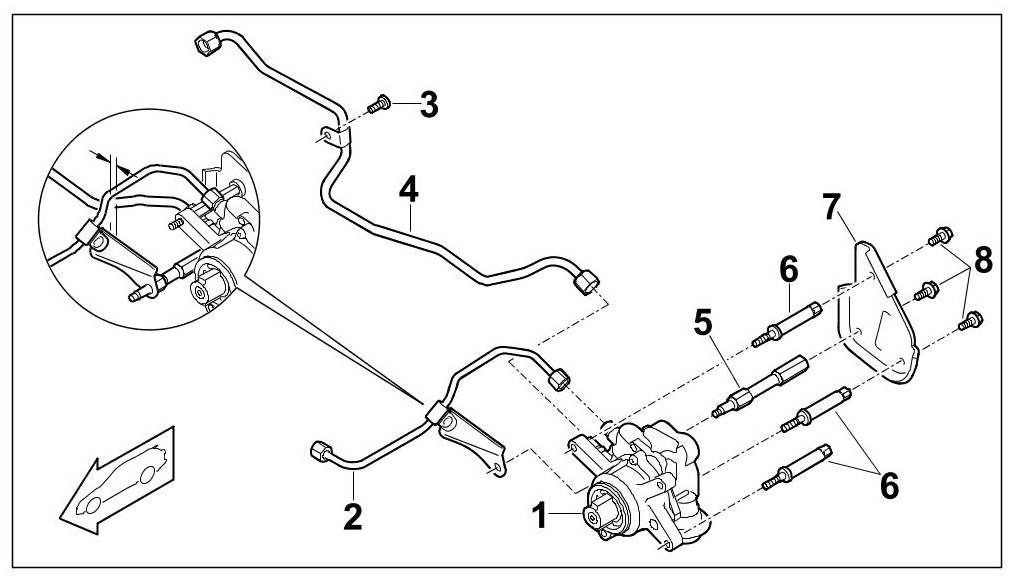 3
4
7
8
6
5
6
2
1