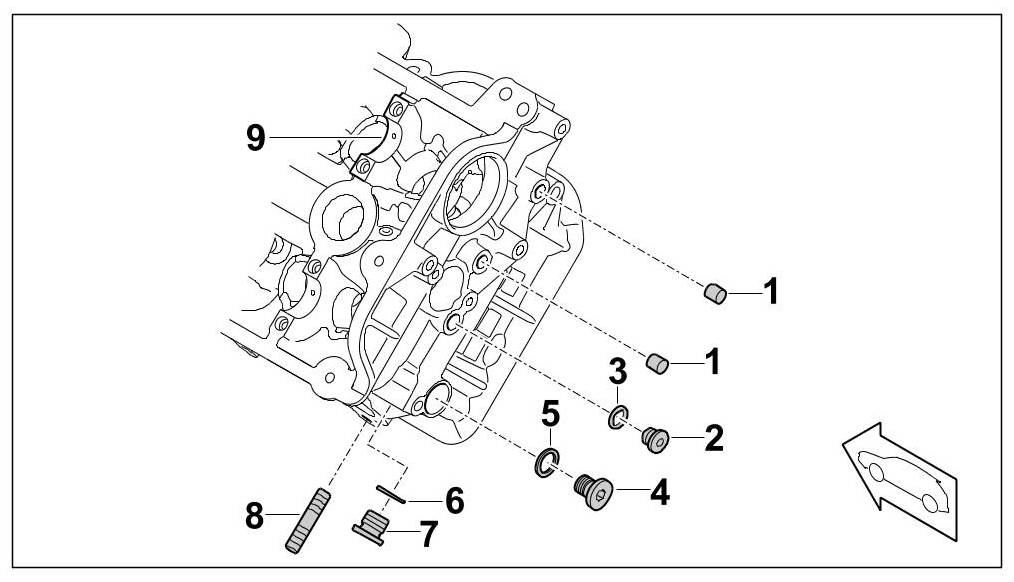 9
1
1
3
2
5
4
6
8
7