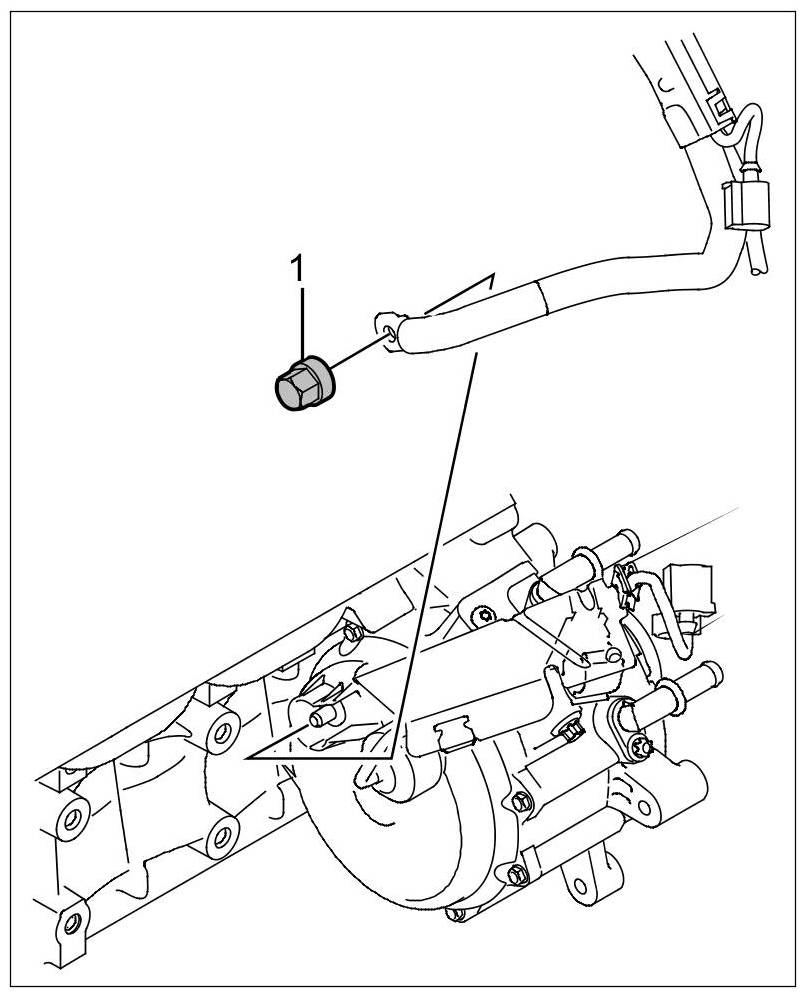 1