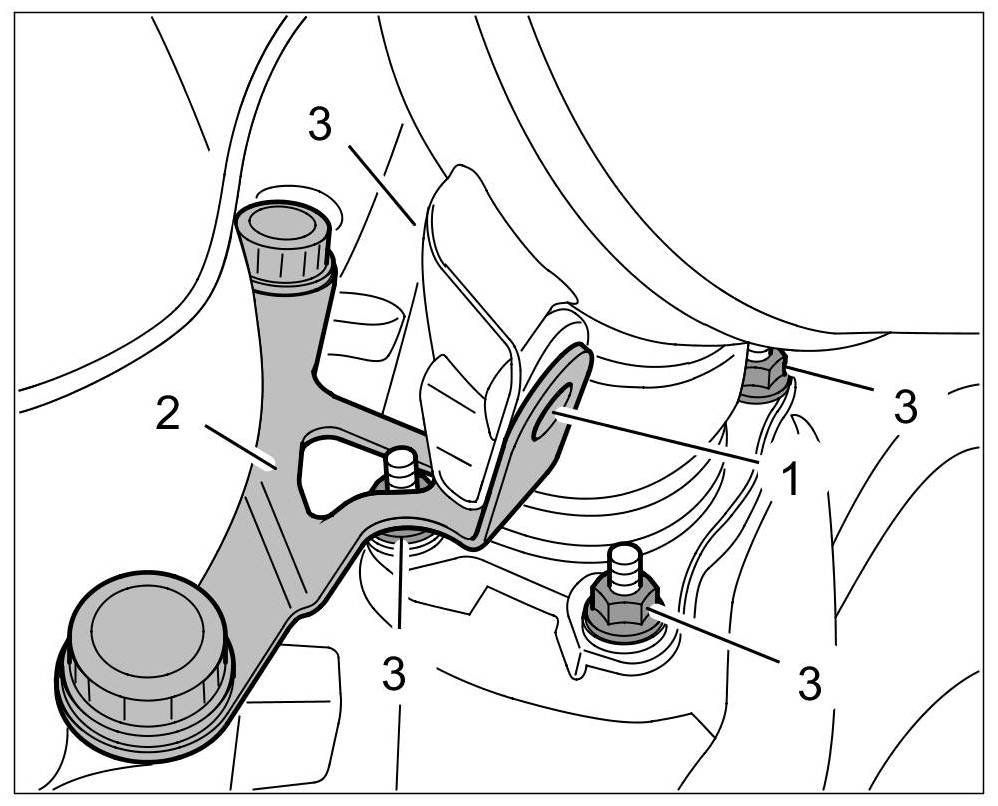 3
2
3
1
3
3