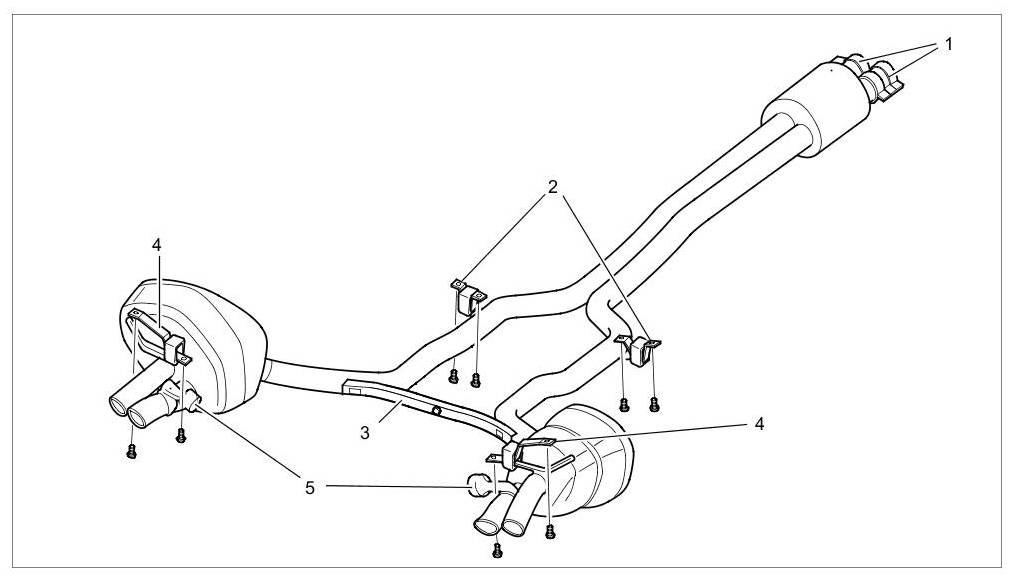 1
2
4
3
4
5