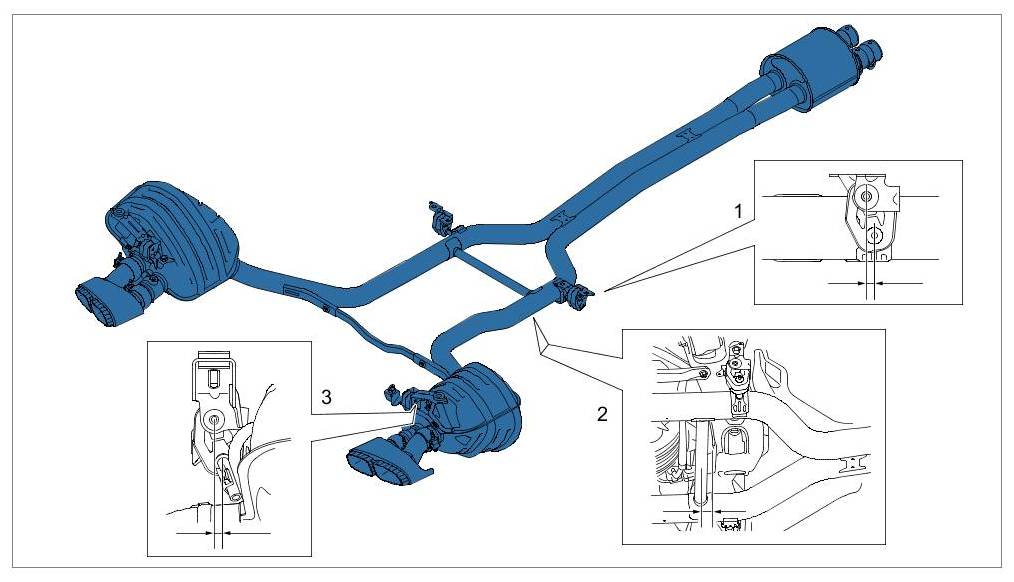 1

2

3