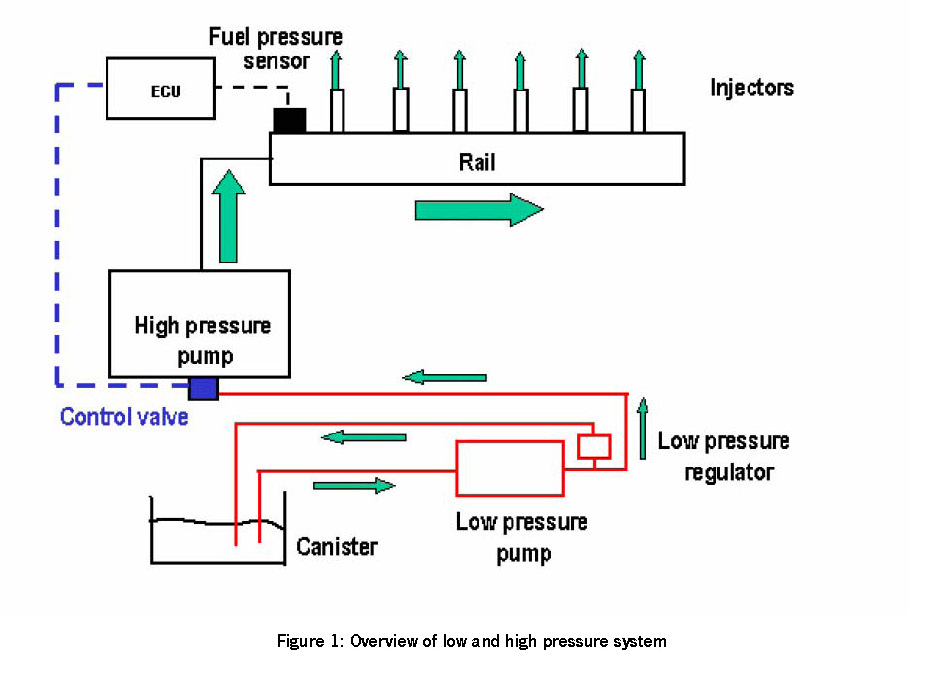 Fuel pressure sensor

ECU

Injectors

Rail

High pressure pump

Control valve

Low pressure regulator

Low pressure pump

Canister

Figure 1: Overview of low and high pressure system