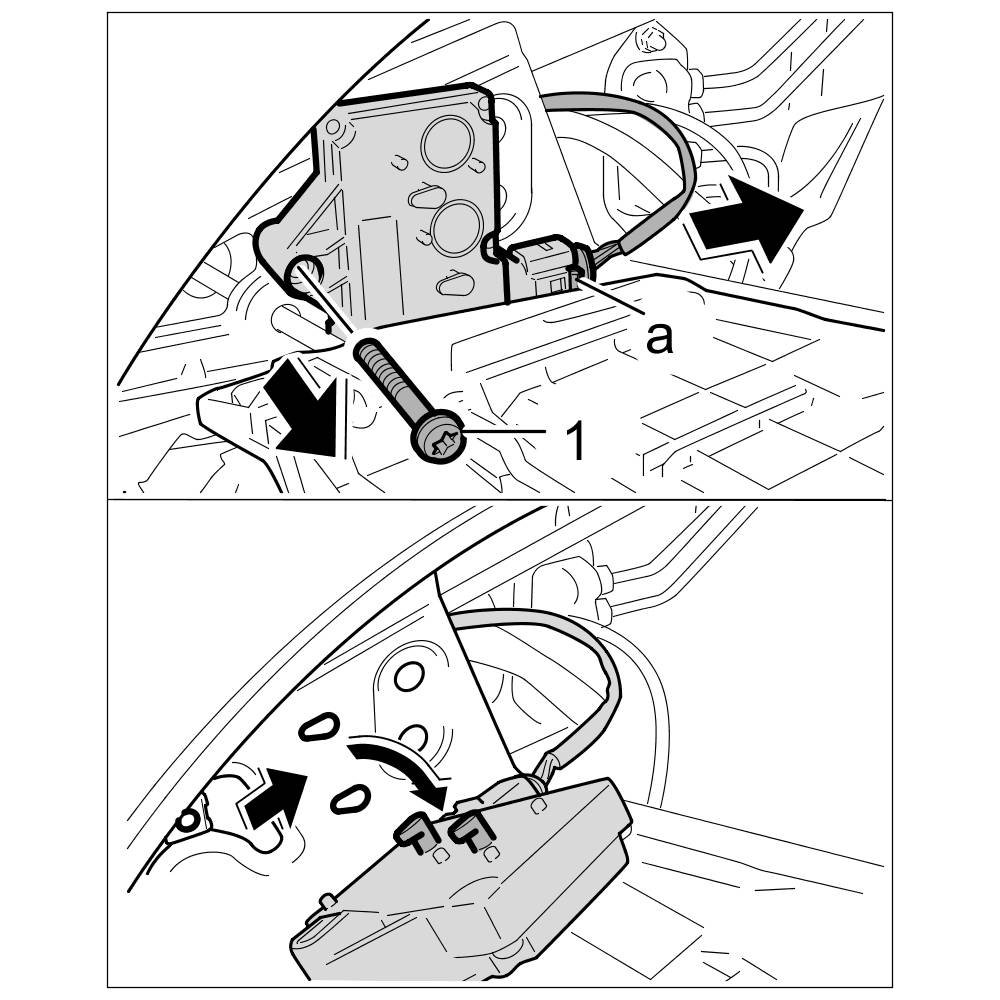 a

1