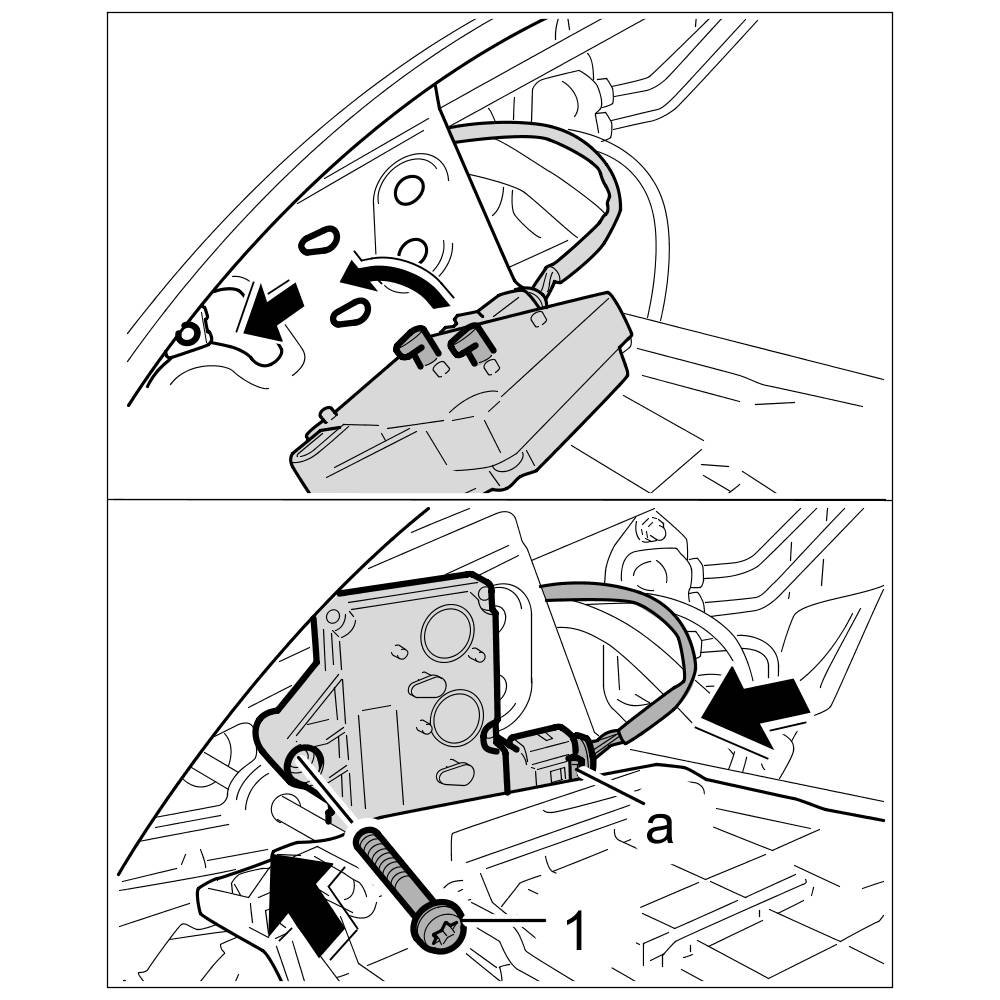 a

1