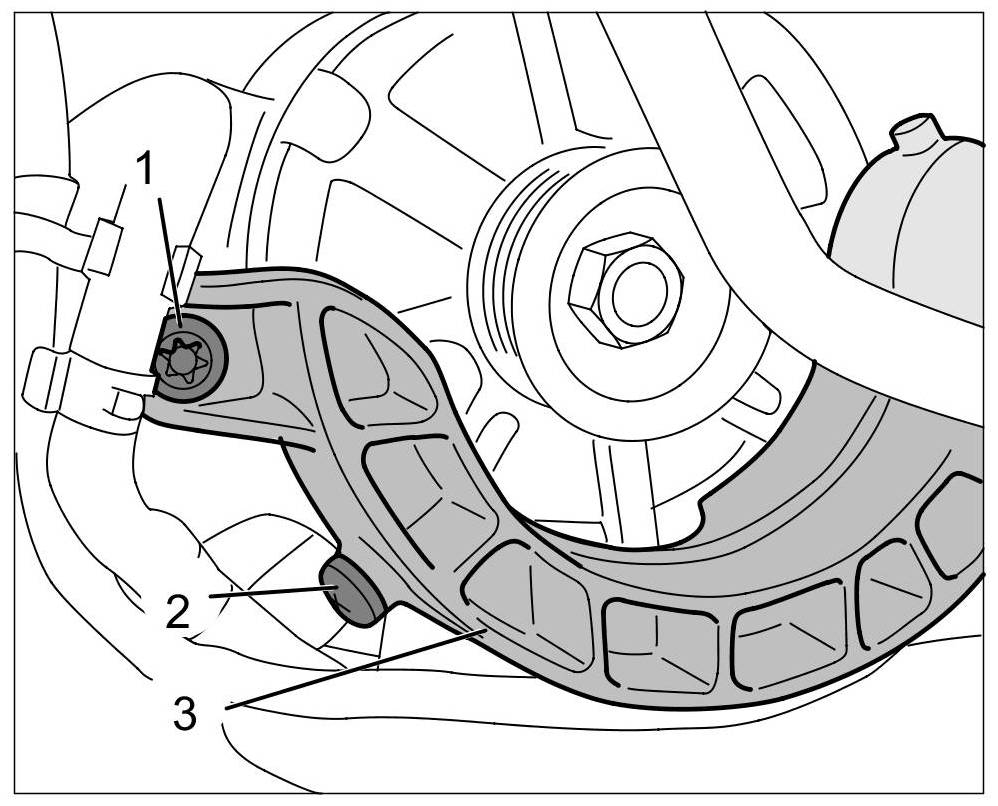 1
2
3