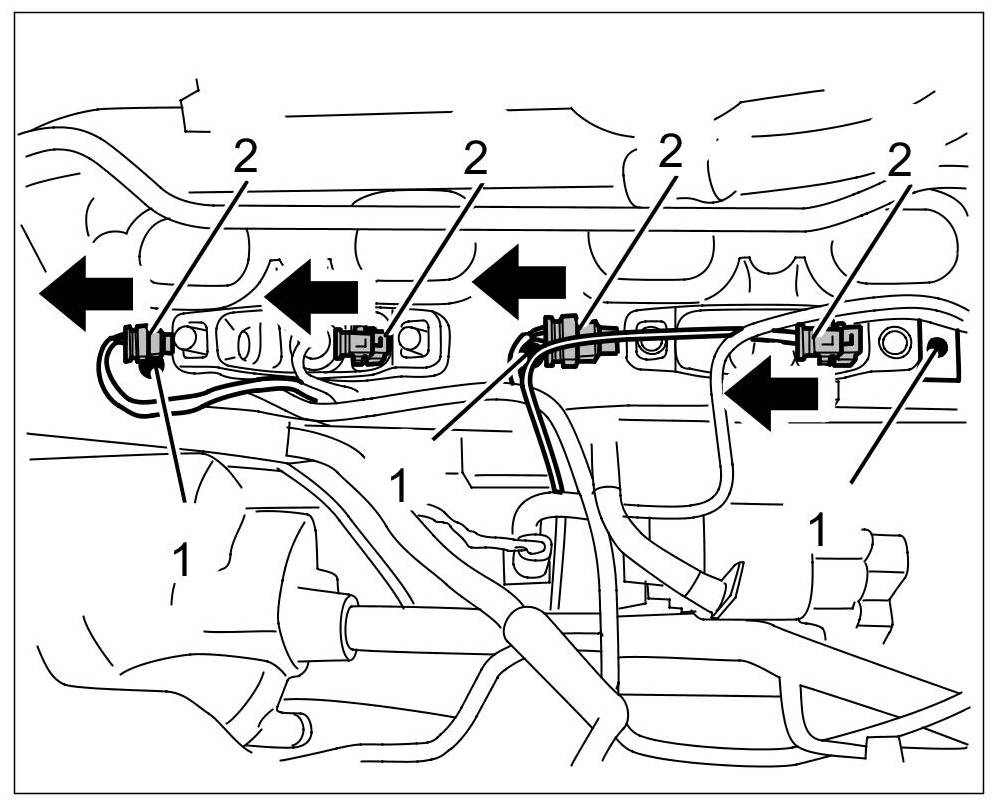 2
2
2
2
1
1
1