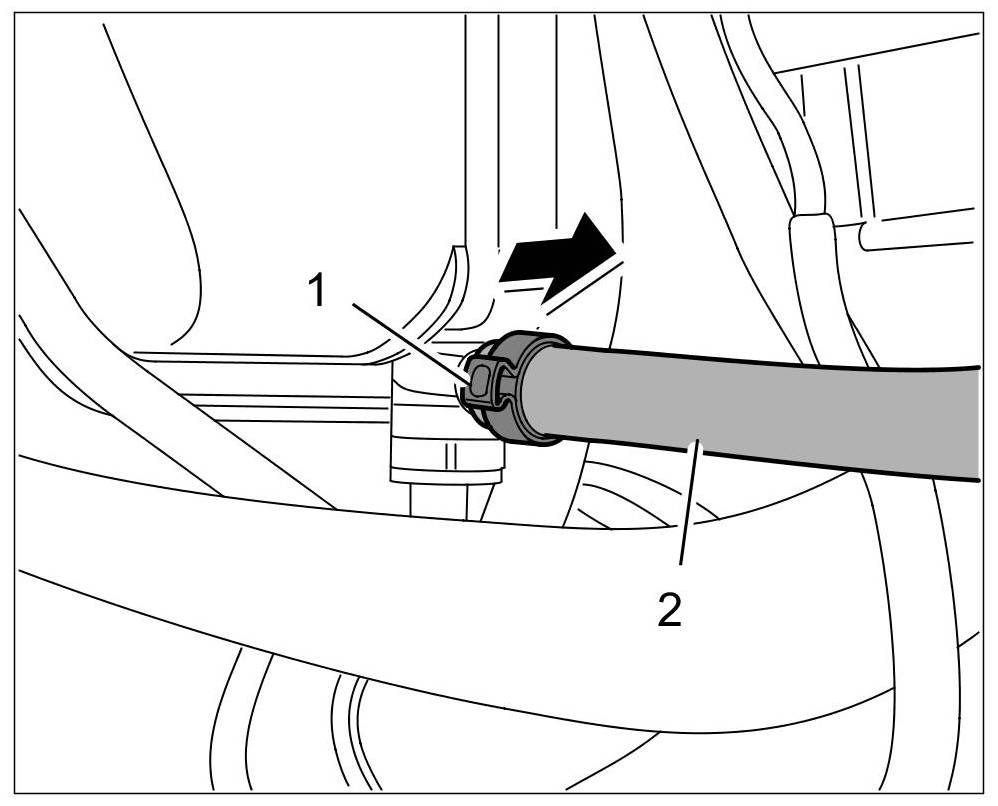 1
2