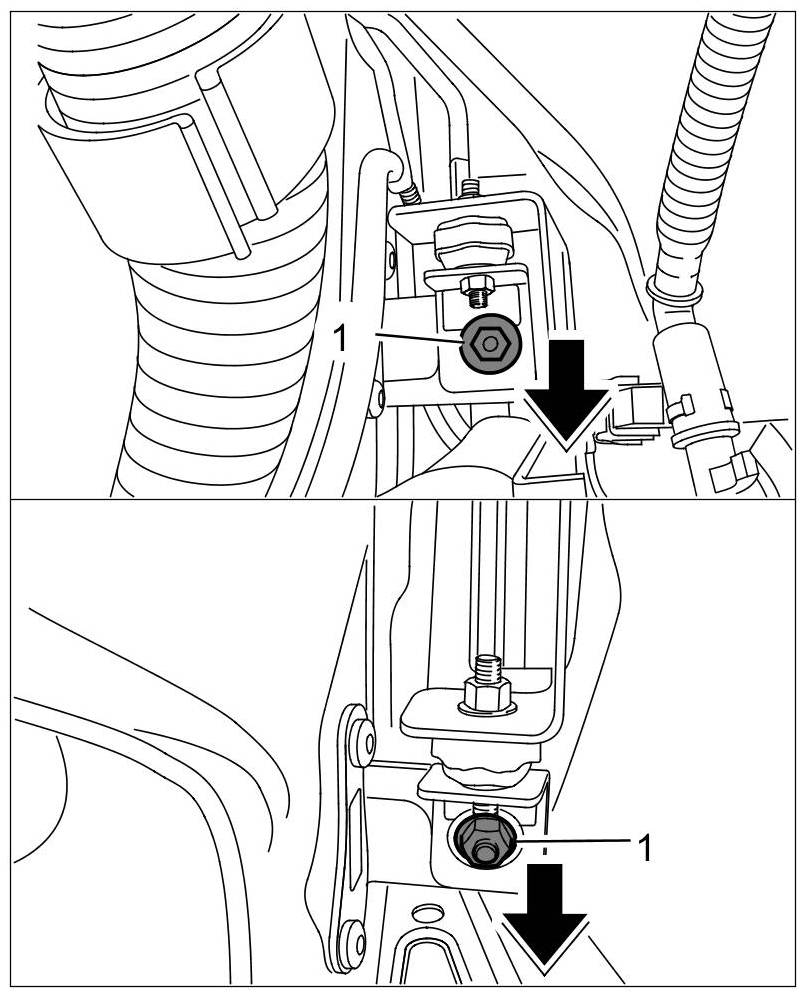 1

1