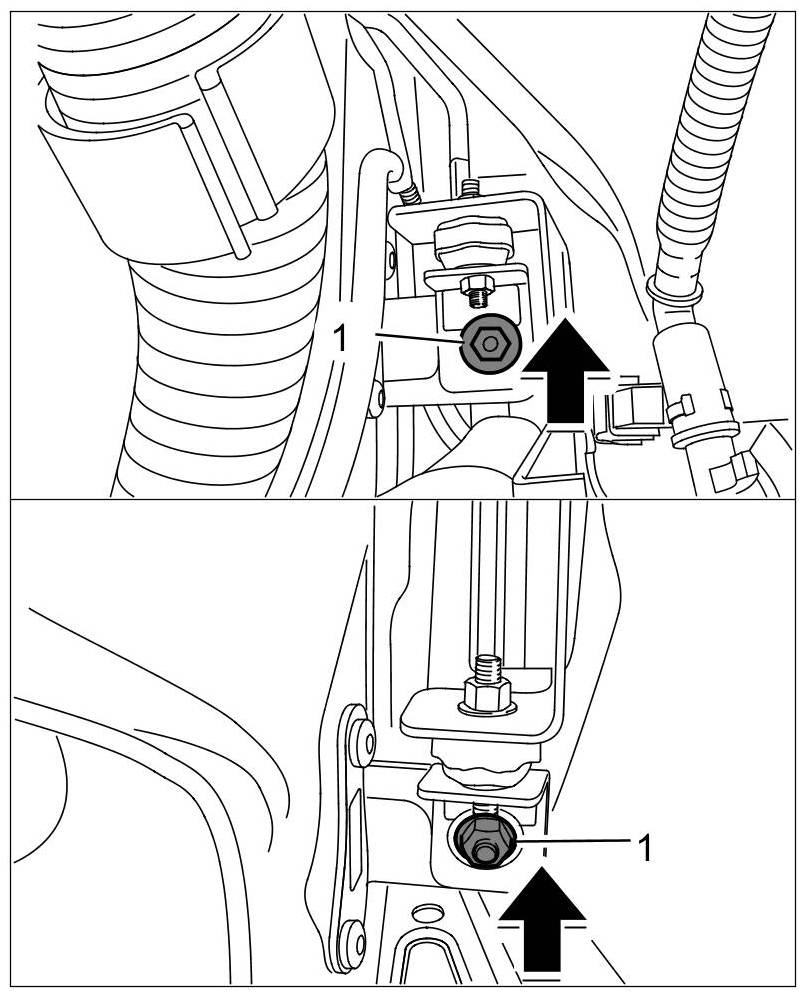 1

1