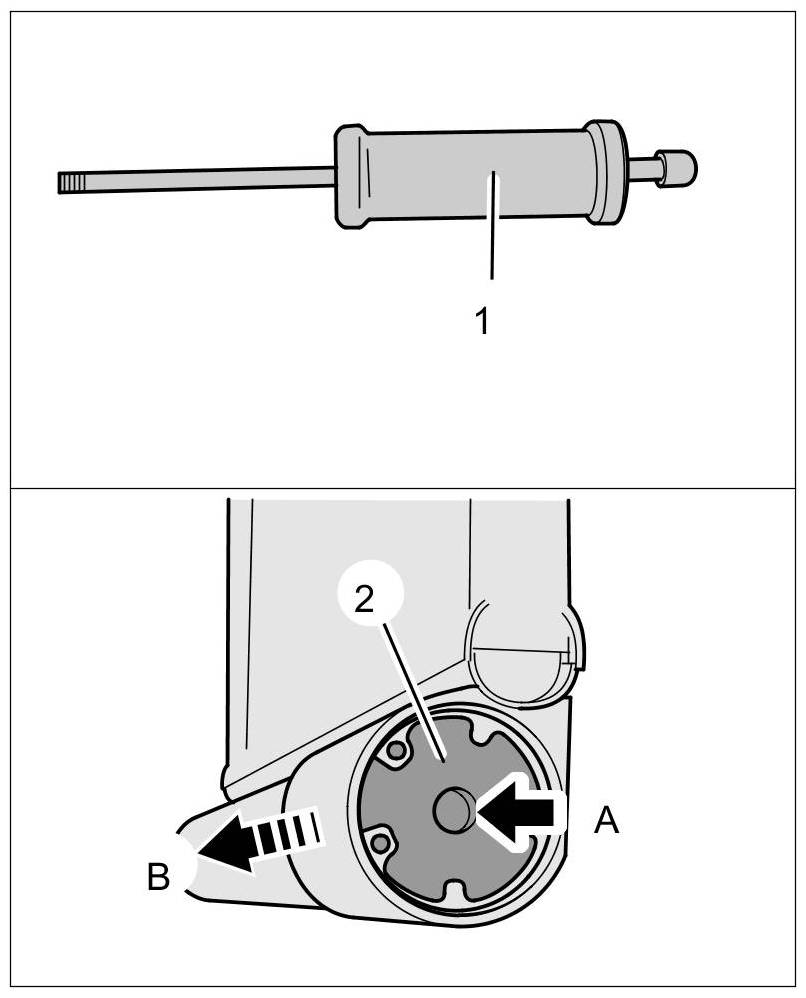 1

2

A

B