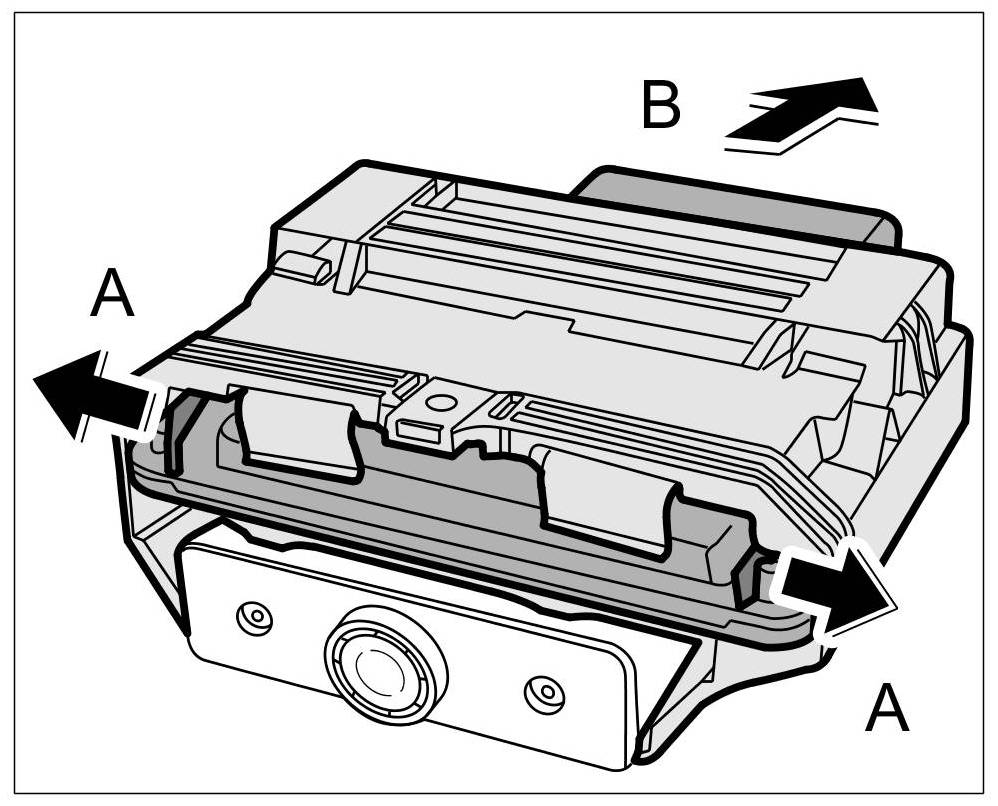 B

A

A