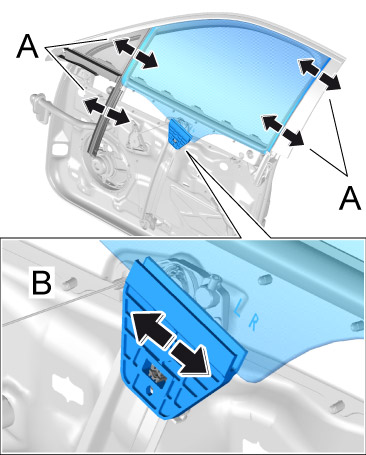 A
A
B
L R