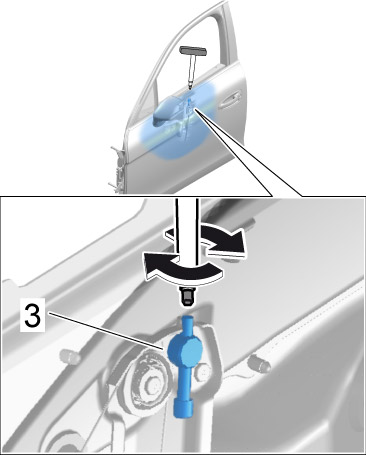 3