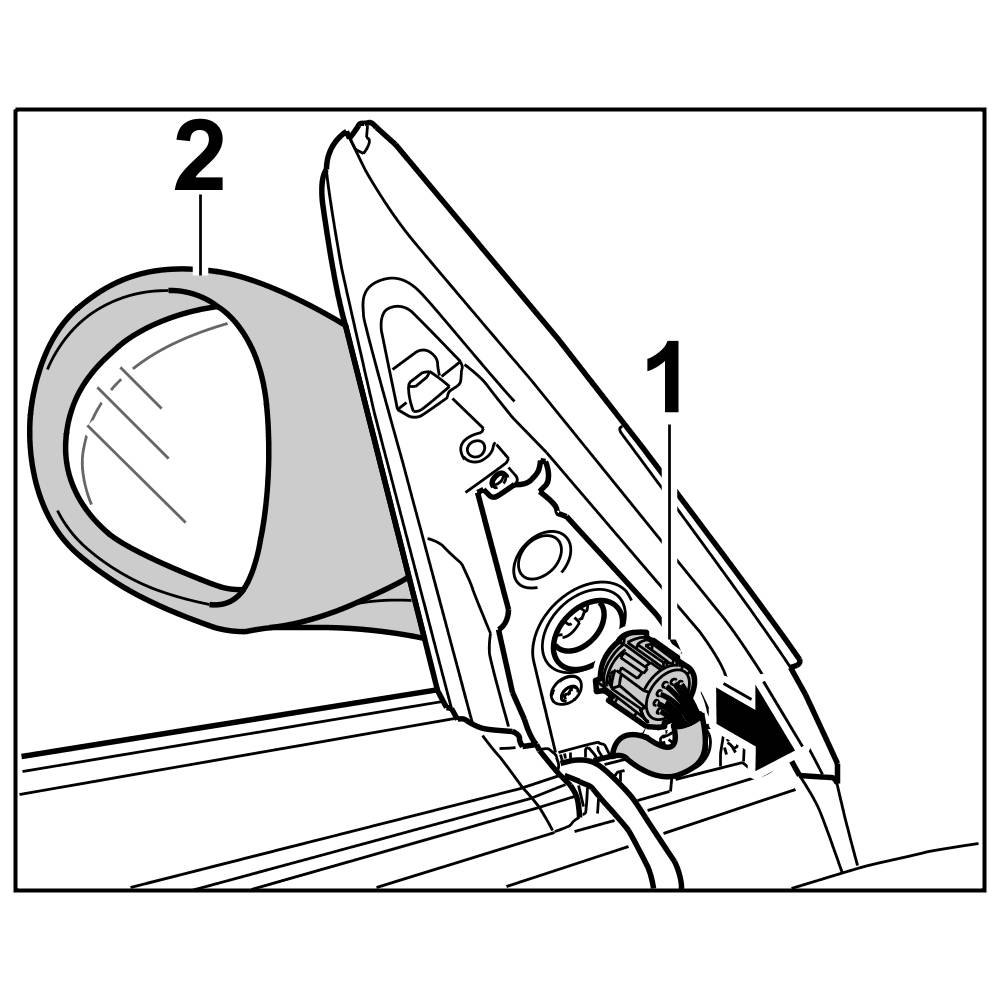 2
1