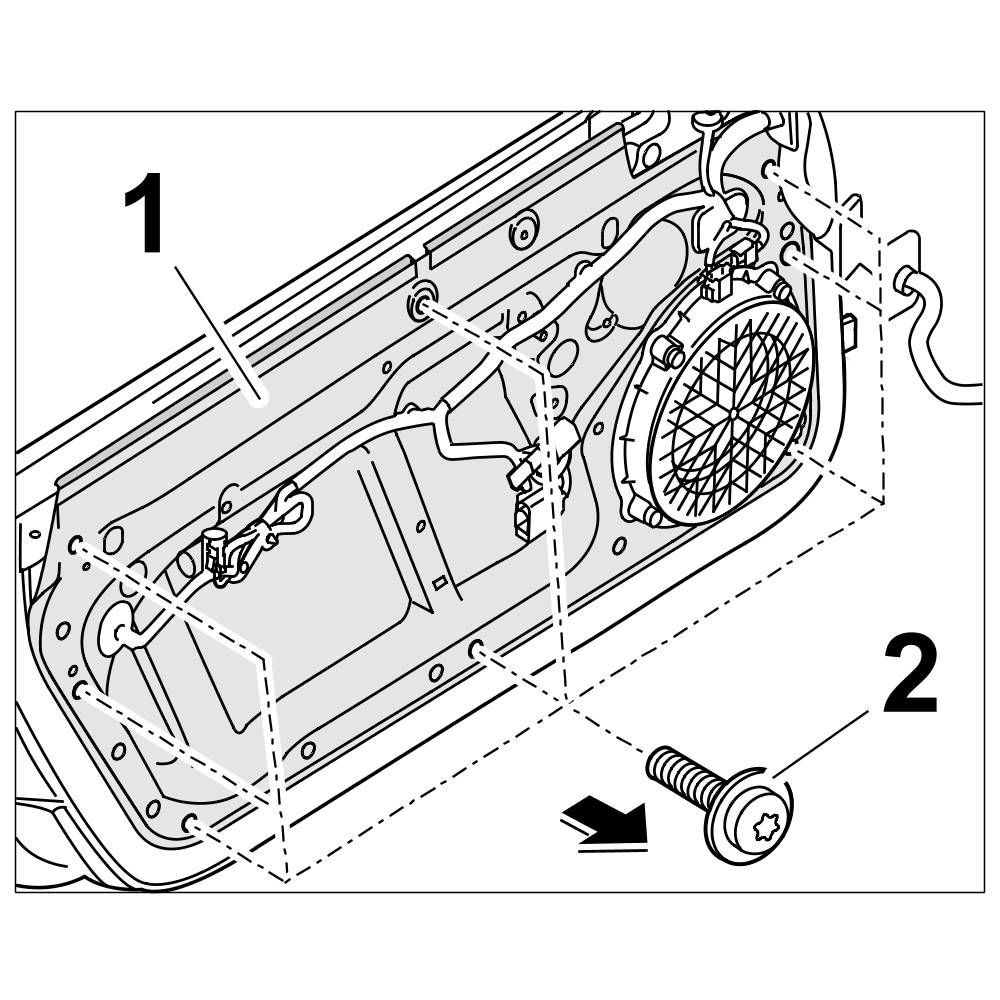 1

2