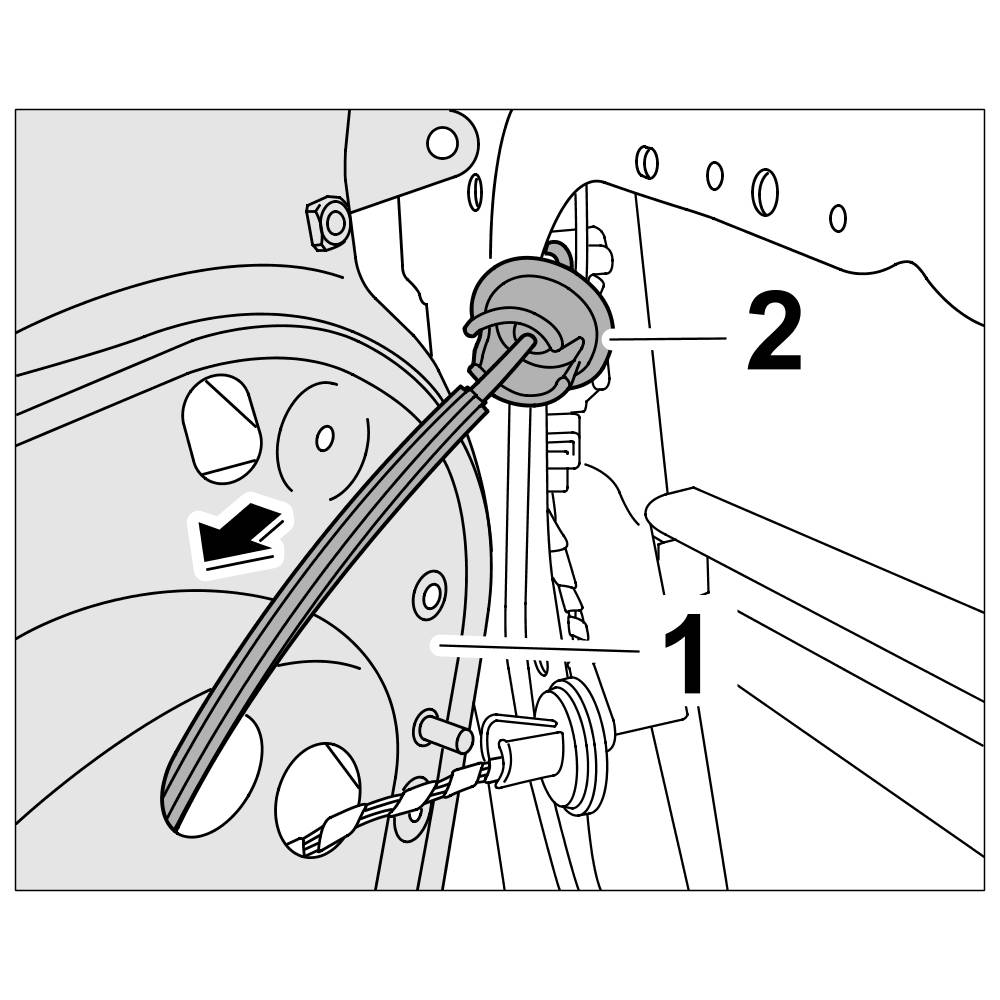 2
1