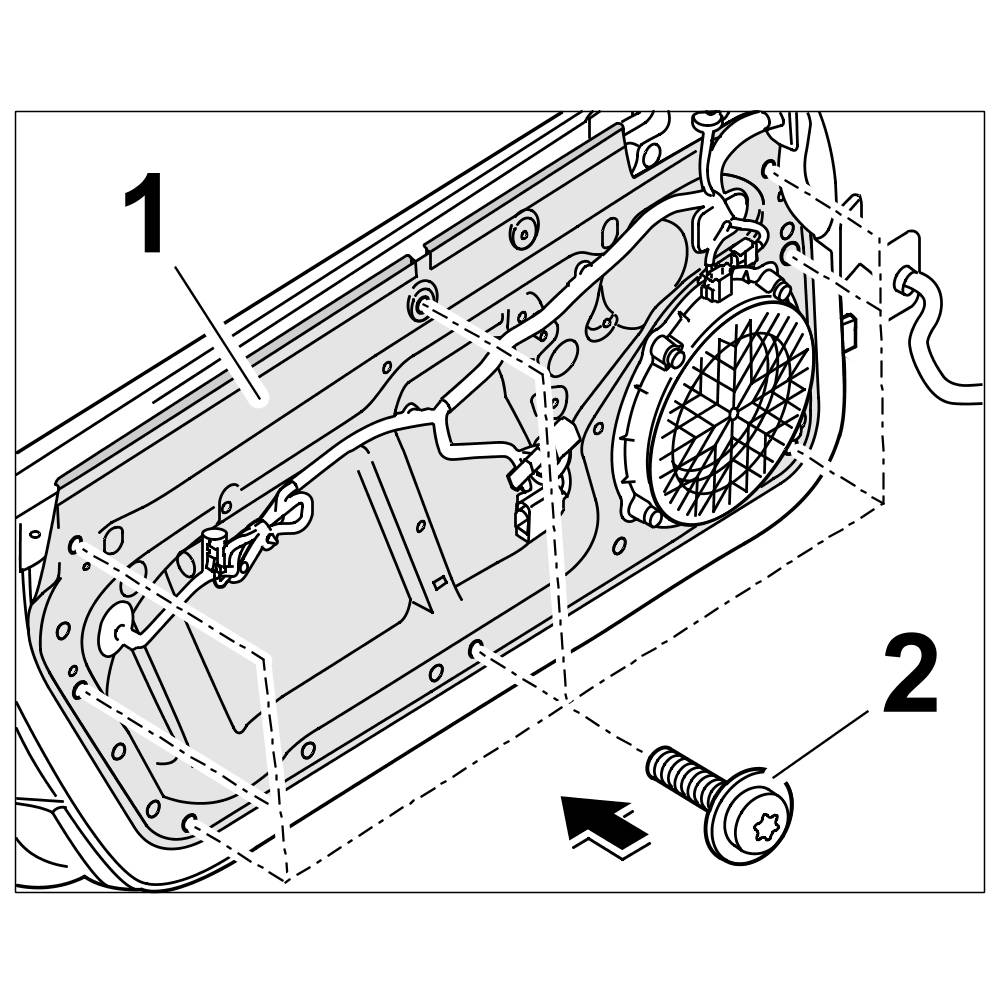 1

2