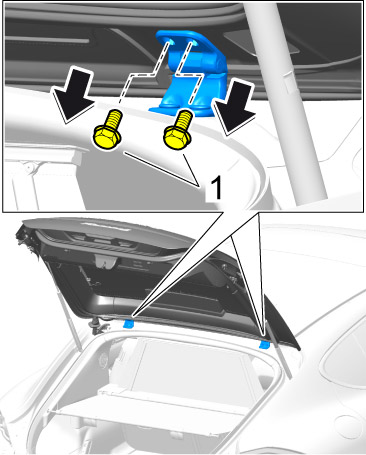 1