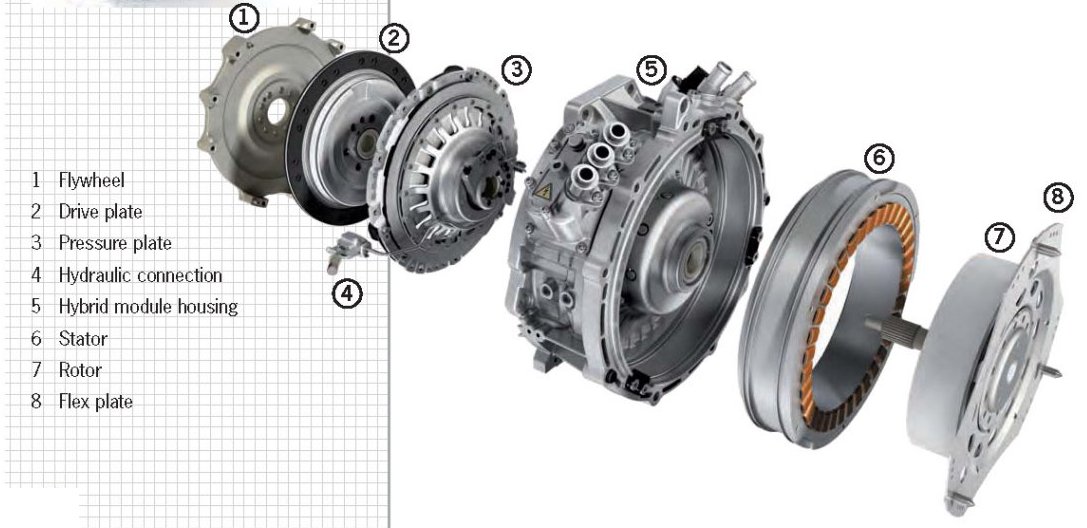 1 Flywheel
2 Drive plate
3 Pressure plate
4 Hydraulic connection
5 Hybrid module housing
6 Stator
7 Rotor
8 Flex plate

1
2
3
4
5
6
7
8