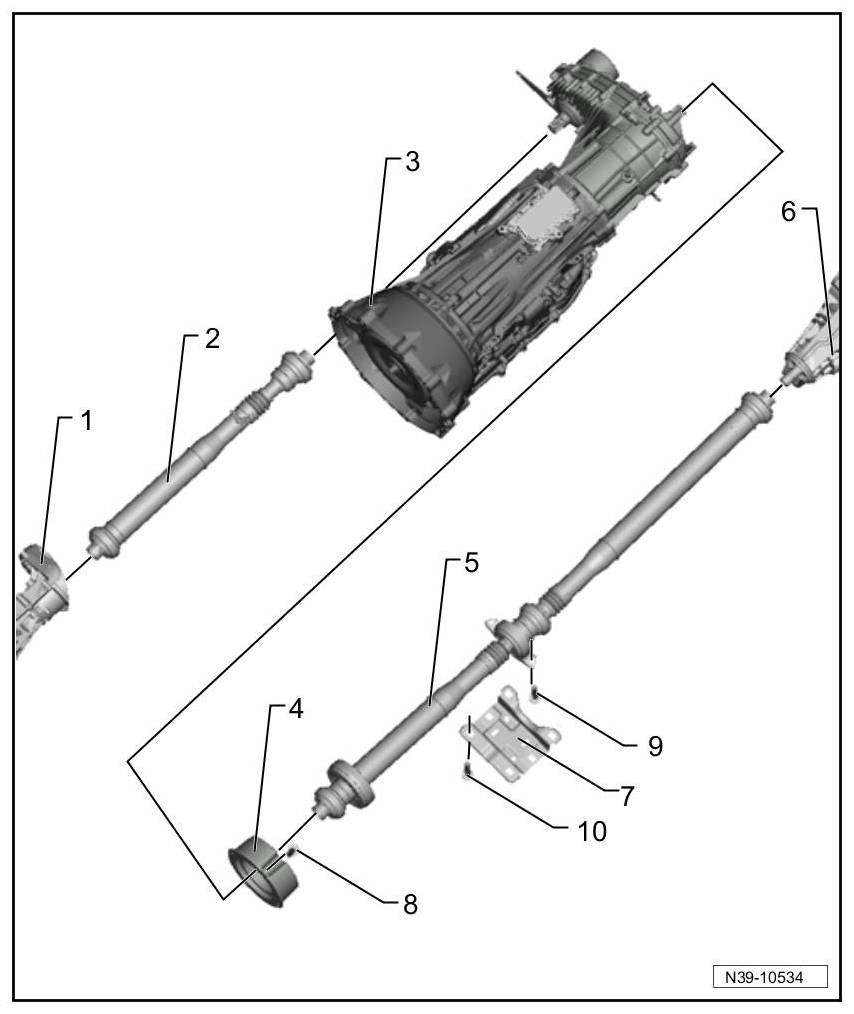 3
6
2
1
5
4
9
7
10
8
N39-10534