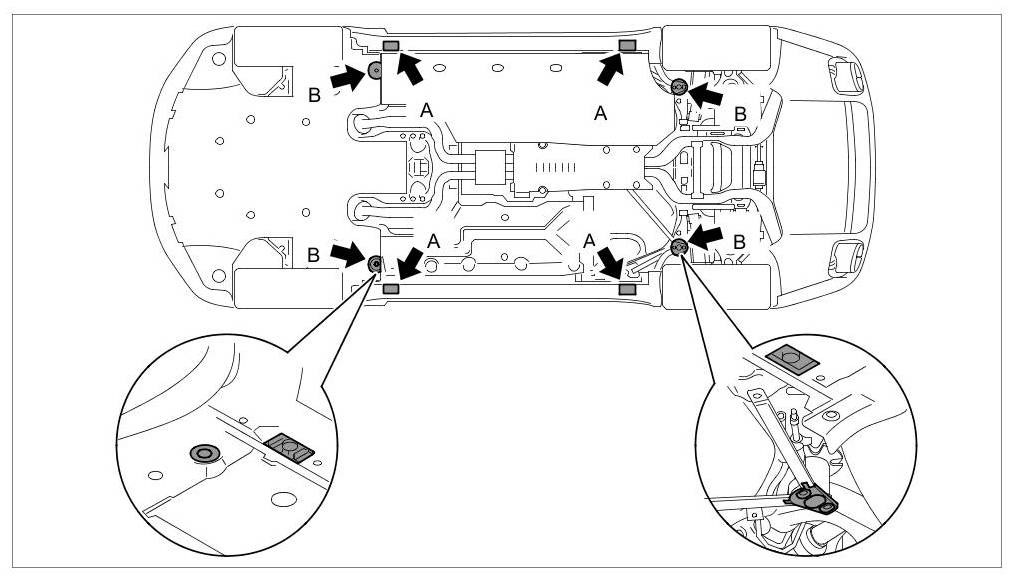 B
A
A
B
B
A
A
B