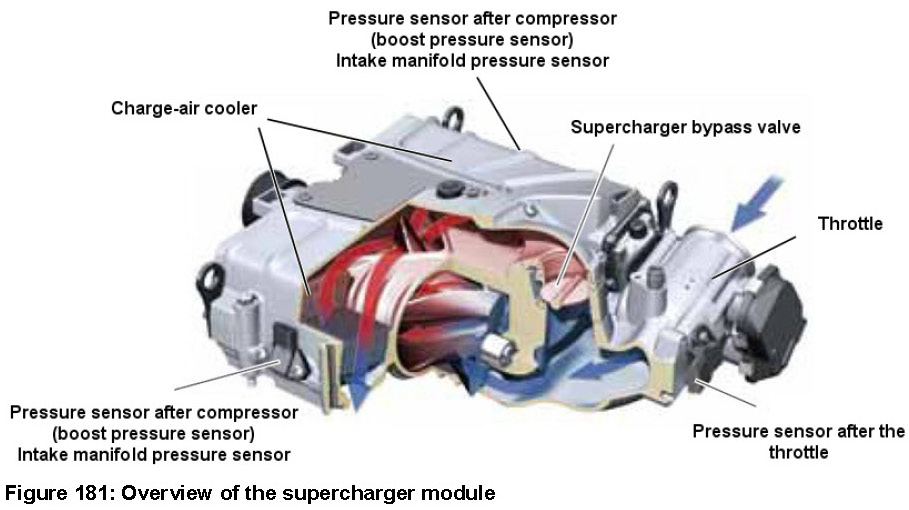 Pressure sensor after compressor
(boost pressure sensor)
Intake manifold pressure sensor

Charge-air cooler

Supercharger bypass valve

Throttle

Pressure sensor after compressor
(boost pressure sensor)
Intake manifold pressure sensor

Pressure sensor after the throttle

Figure 181: Overview of the supercharger module