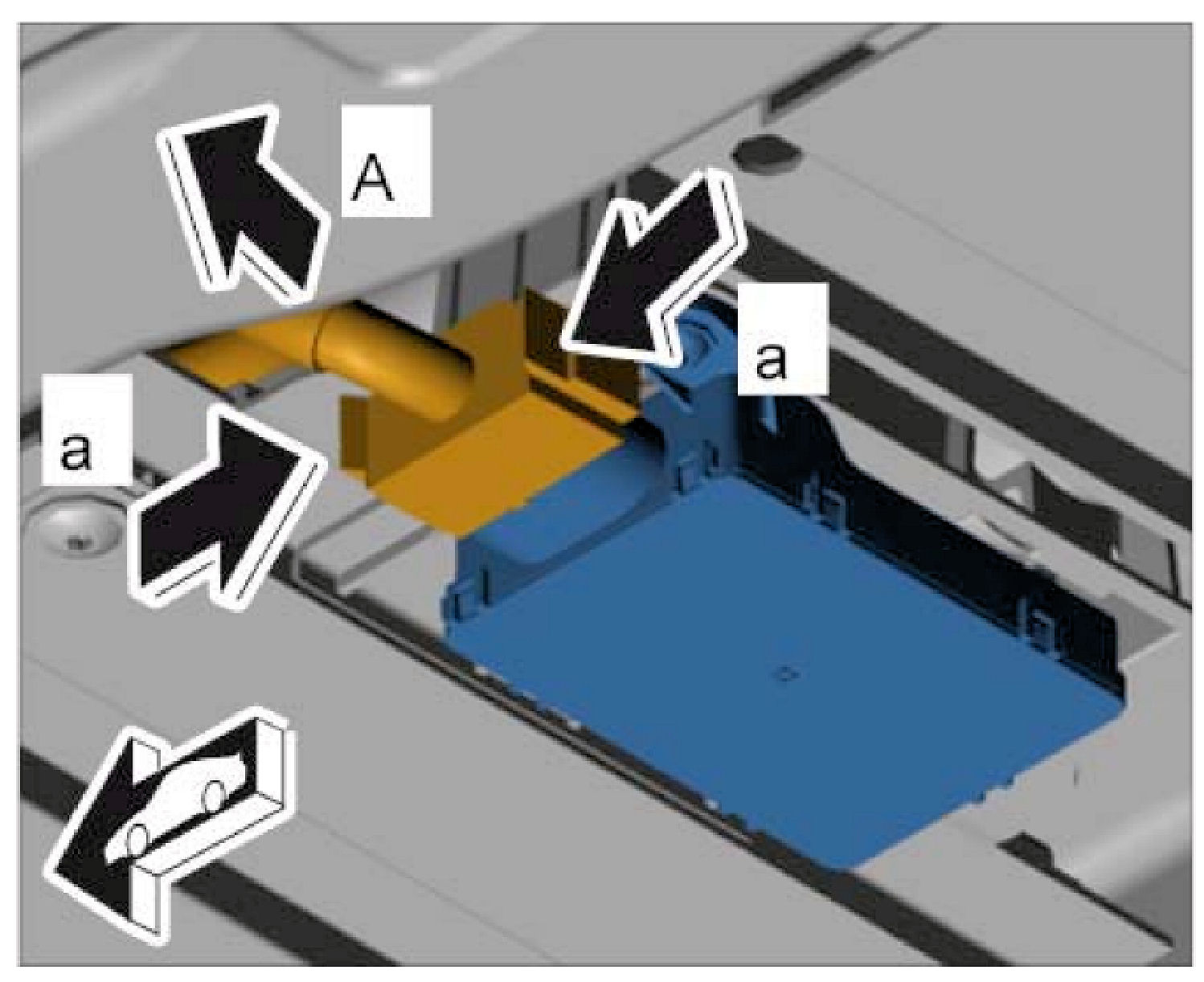 A
a
a