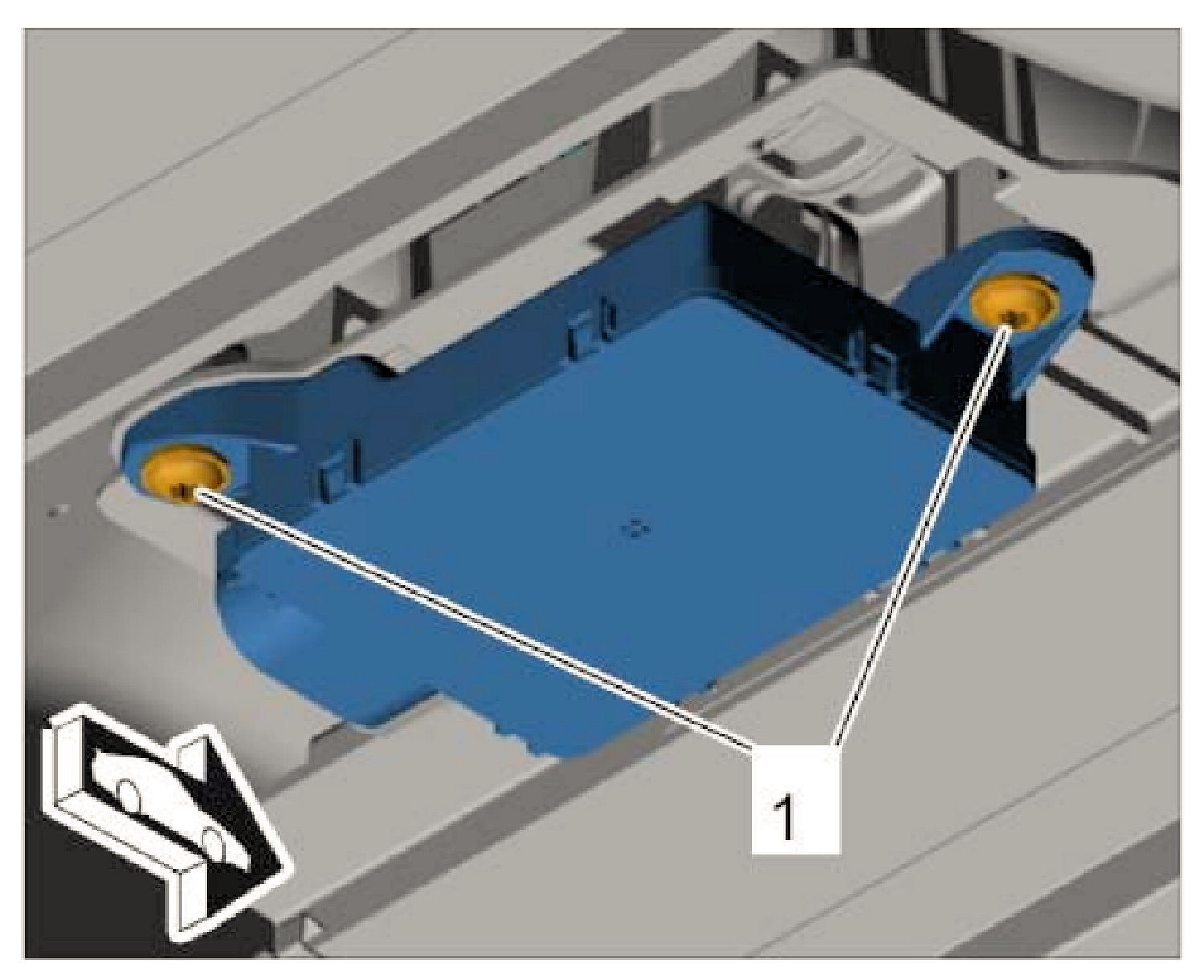 1