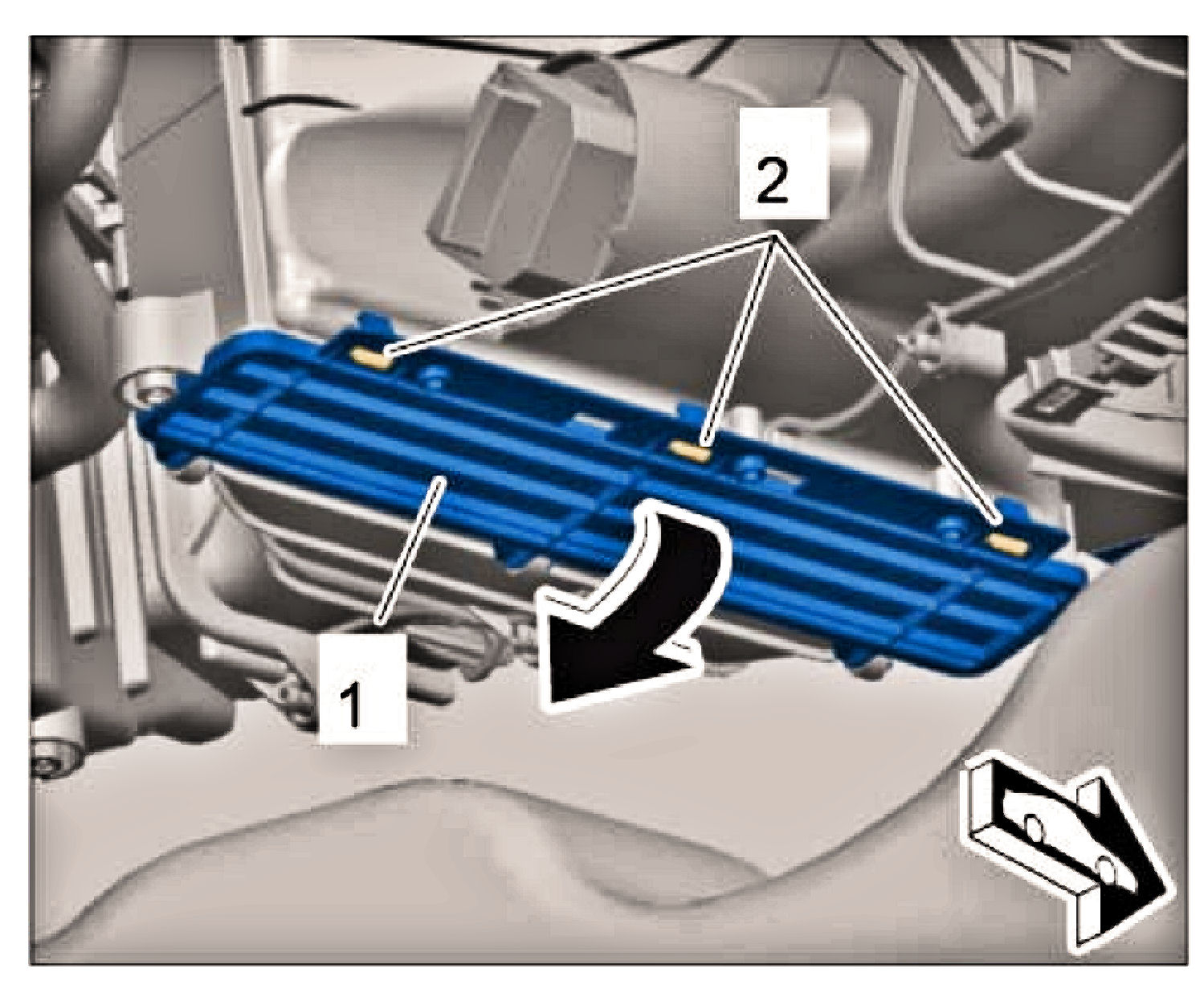 2
1