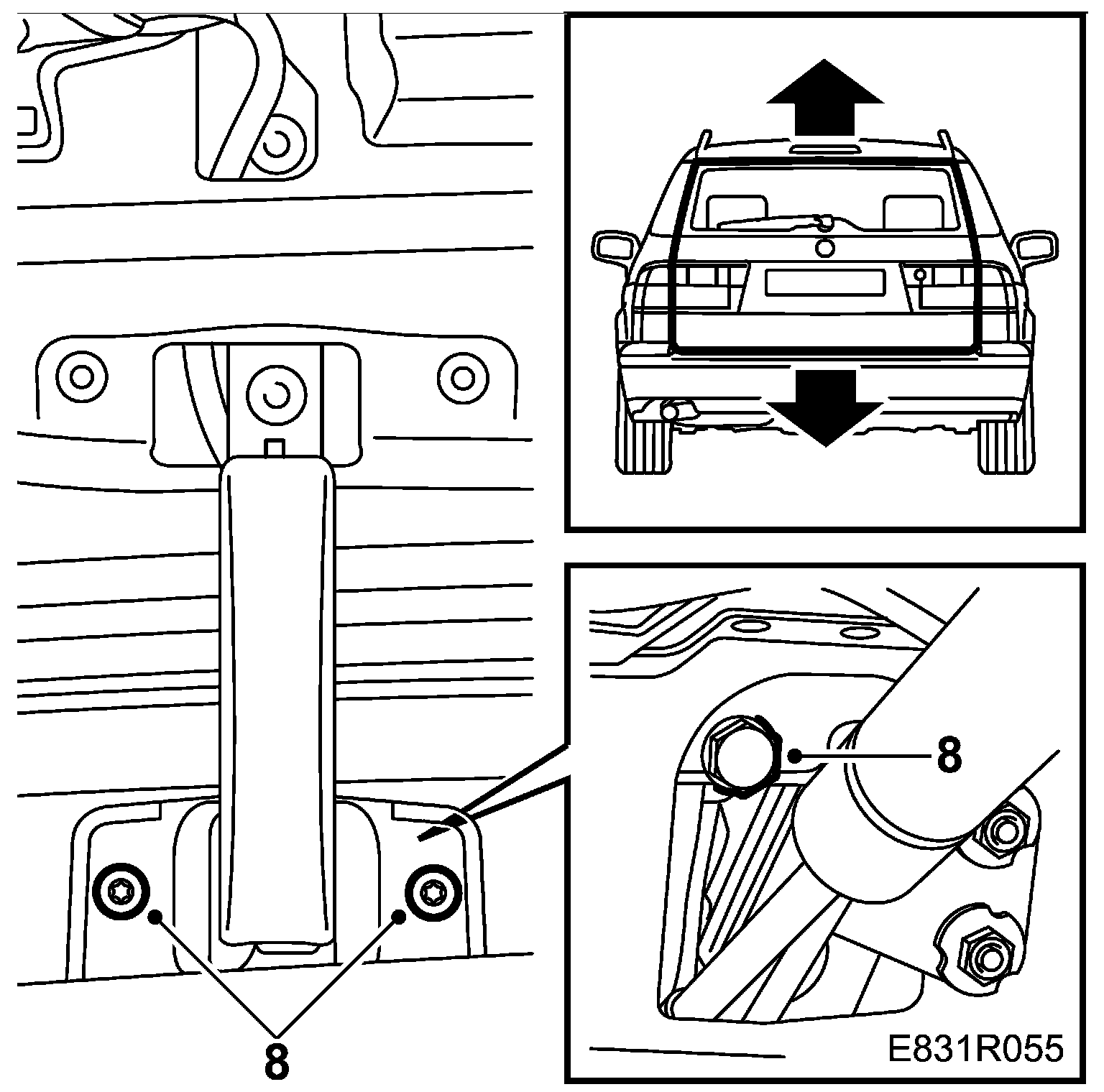 8

8

E831R055