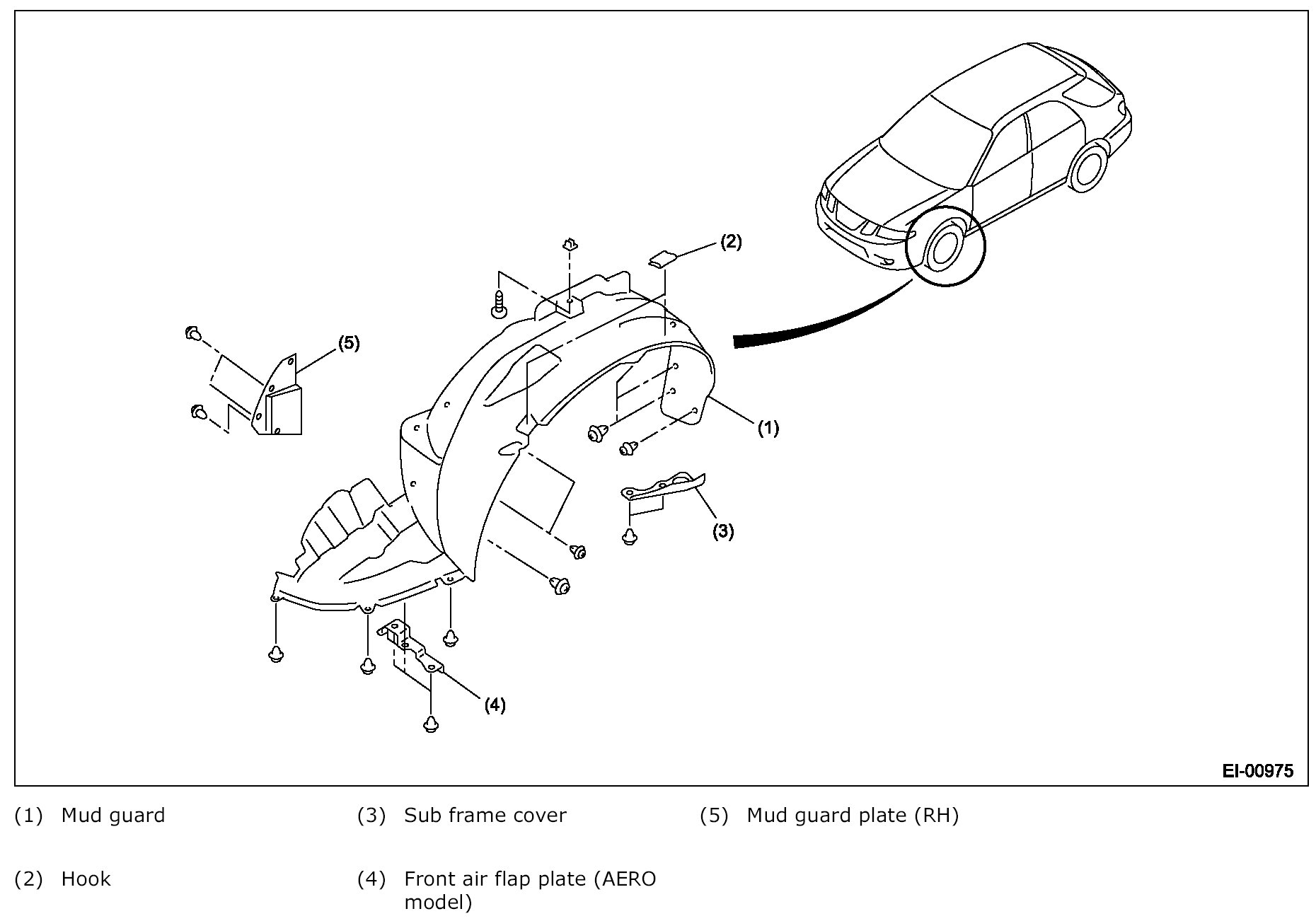 (2)

(5)

(1)

(3)

(4)

EI-00975

(1) Mud guard

(2) Hook

(3) Sub frame cover

(4) Front air flap plate (AERO model)

(5) Mud guard plate (RH)